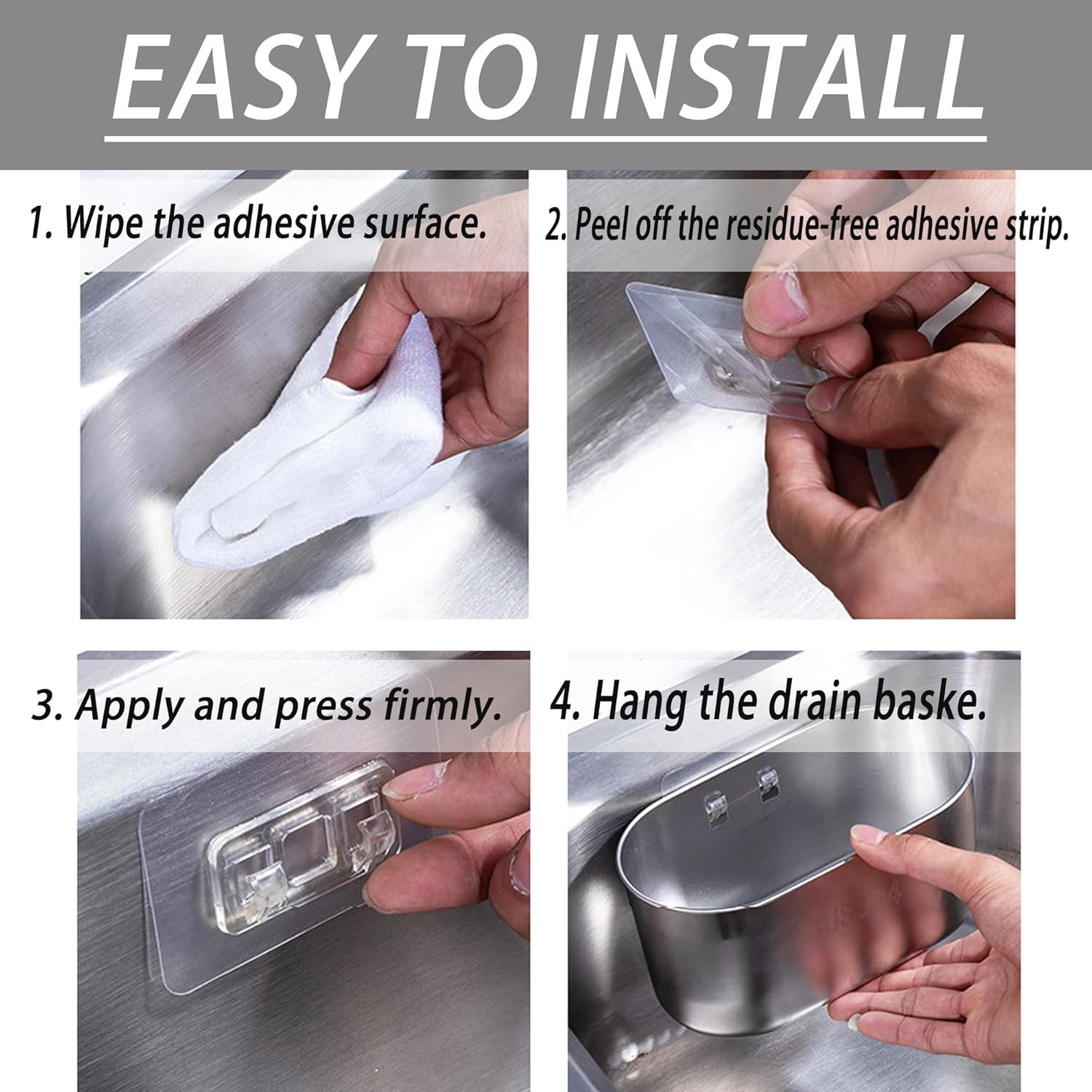 EASY TO INSTALL

1. Wipe the adhesive surface.

2. Peel off the residue-free adhesive strip.

3. Apply and press firmly.

4. Hang the drain baske.