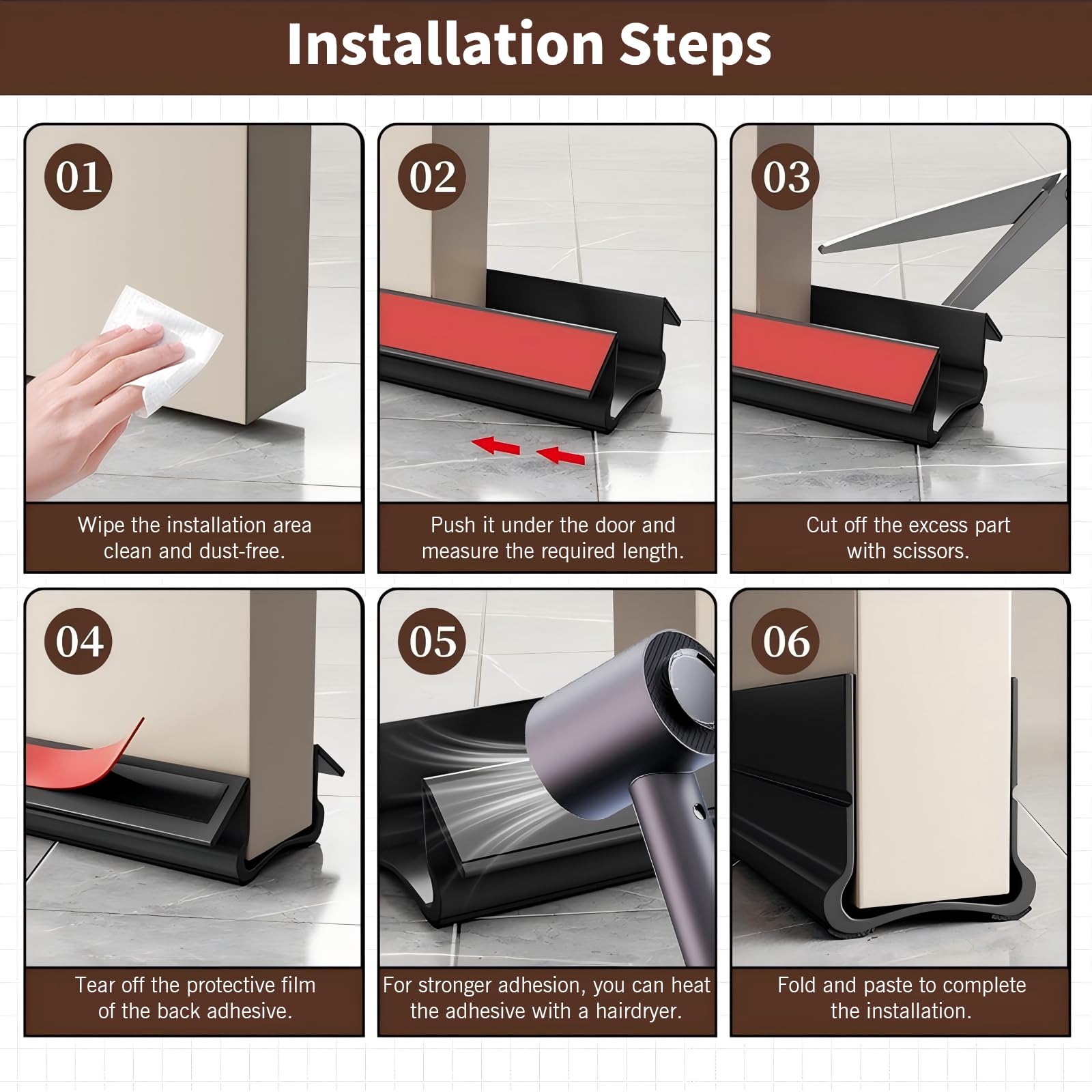 Installation Steps

01

Wipe the installation area clean and dust-free.

02

Push it under the door and measure the required length.

03

Cut off the excess part with scissors.

04

Tear off the protective film of the back adhesive.

05

For stronger adhesion, you can heat the adhesive with a hairdryer.

06

Fold and paste to complete the installation.