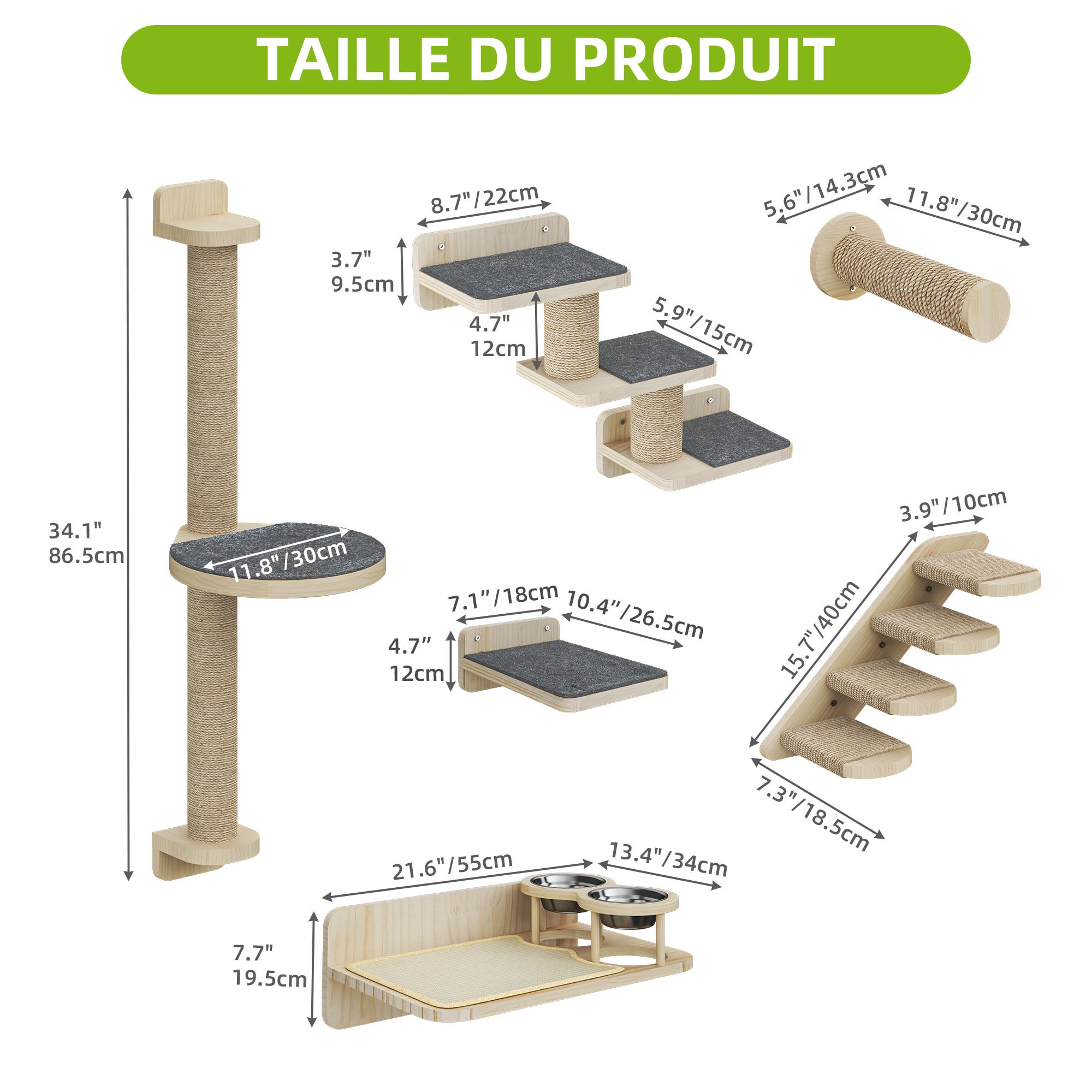 TAILLE DU PRODUIT

34.1"
86.5cm

11.8"/30cm

8.7"/22cm

3.7"
9.5cm

4.7"
12cm

5.9"/15cm

5.6"/14.3cm

11.8"/30cm

7.1"/18cm

10.4"/26.5cm

4.7"
12cm

3.9"/10cm

15.7"/40cm

7.3"/18.5cm

21.6"/55cm

13.4"/34cm

7.7"
19.5cm