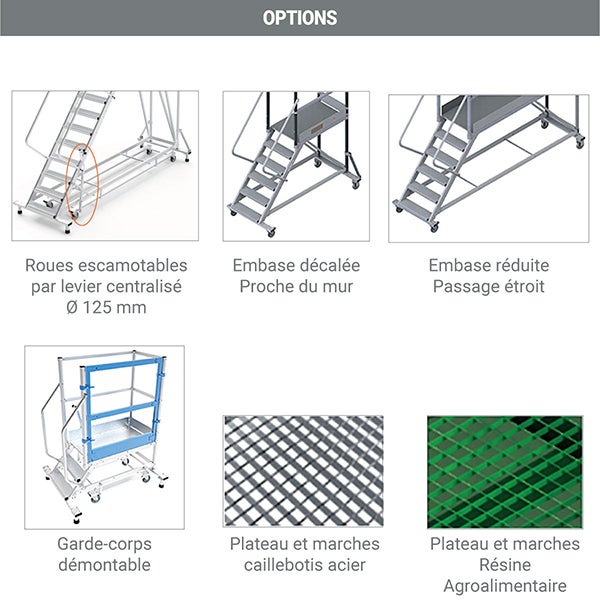 OPTIONS

Roues escamotables par levier centralisé Ø 125 mm

Embase décalée Proche du mur

Embase réduite Passage étroit

Garde-corps démontable

Plateau et marches caillebotis acier

Plateau et marches Résine Agroalimentaire