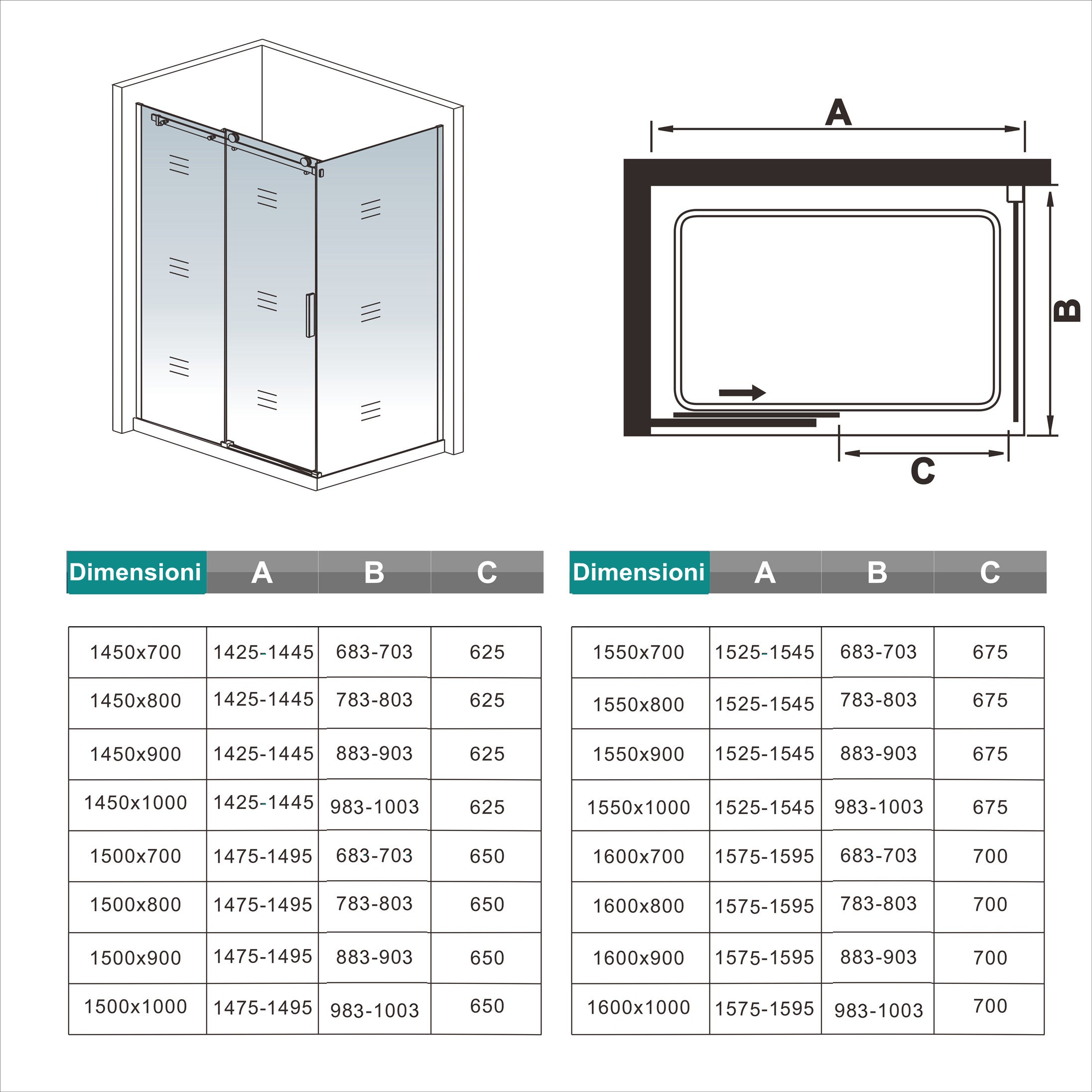 A

B

C

| Dimensioni | A | B | C |
|---|---|---|---|
| 1450x700 | 1425-1445 | 683-703 | 625 |
| 1450x800 | 1425-1445 | 783-803 | 625 |
| 1450x900 | 1425-1445 | 883-903 | 625 |
| 1450x1000 | 1425-1445 | 983-1003 | 625 |
| 1500x700 | 1475-1495 | 683-703 | 650 |
| 1500x800 | 1475-1495 | 783-803 | 650 |
| 1500x900 | 1475-1495 | 883-903 | 650 |
| 1500x1000 | 1475-1495 | 983-1003 | 650 |

| Dimensioni | A | B | C |
|---|---|---|---|
| 1550x700 | 1525-1545 | 683-703 | 675 |
| 1550x800 | 1525-1545 | 783-803 | 675 |
| 1550x900 | 1525-1545 | 883-903 | 675 |
| 1550x1000 | 1525-1545 | 983-1003 | 675 |
| 1600x700 | 1575-1595 | 683-703 | 700 |
| 1600x800 | 1575-1595 | 783-803 | 700 |
| 1600x900 | 1575-1595 | 883-903 | 700 |
| 1600x1000 | 1575-1595 | 983-1003 | 700 |