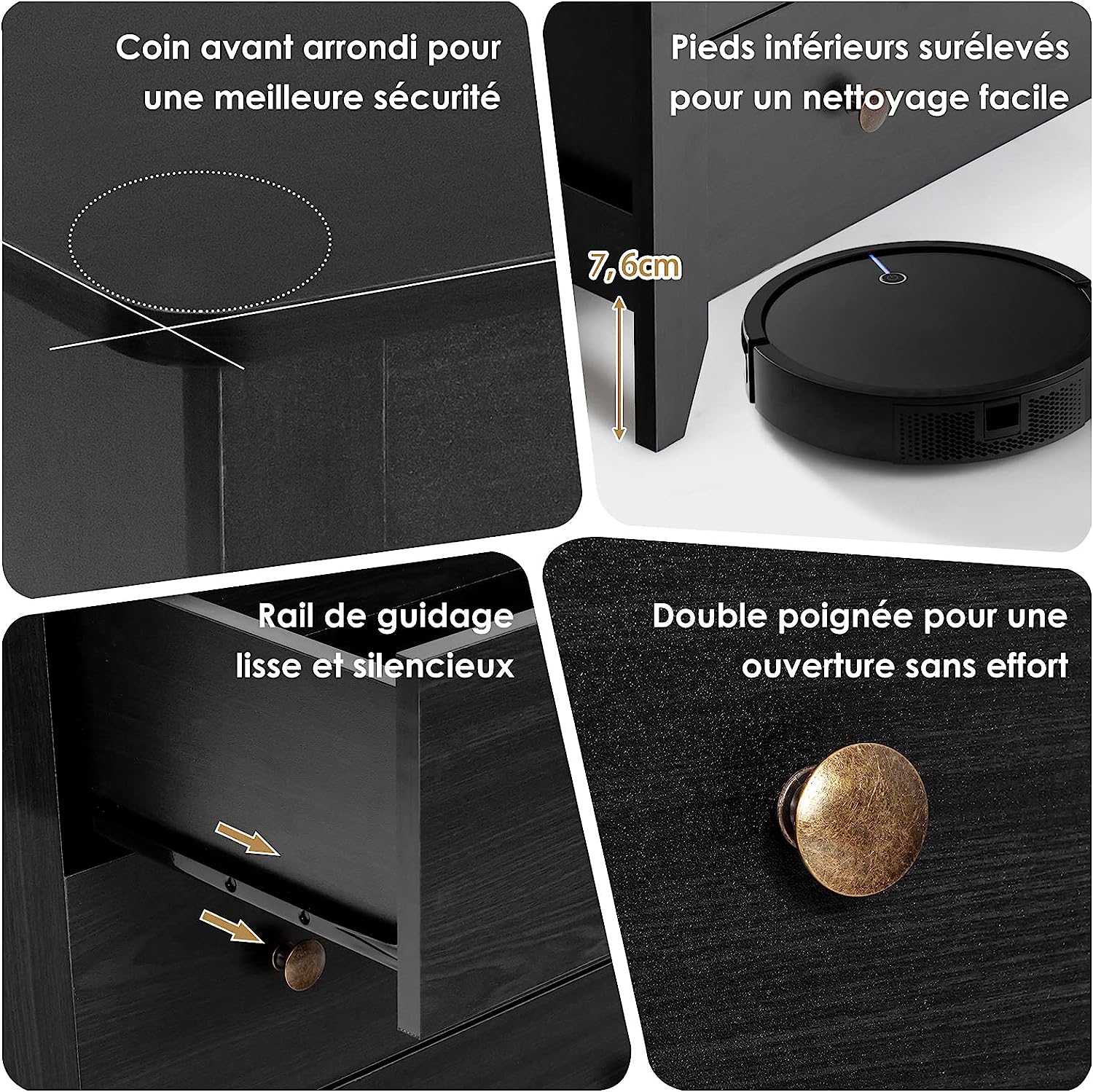 Coin avant arrondi pour une meilleure sécurité

Pieds inférieurs surélevés pour un nettoyage facile

7,6cm

Rail de guidage lisse et silencieux

Double poignée pour une ouverture sans effort