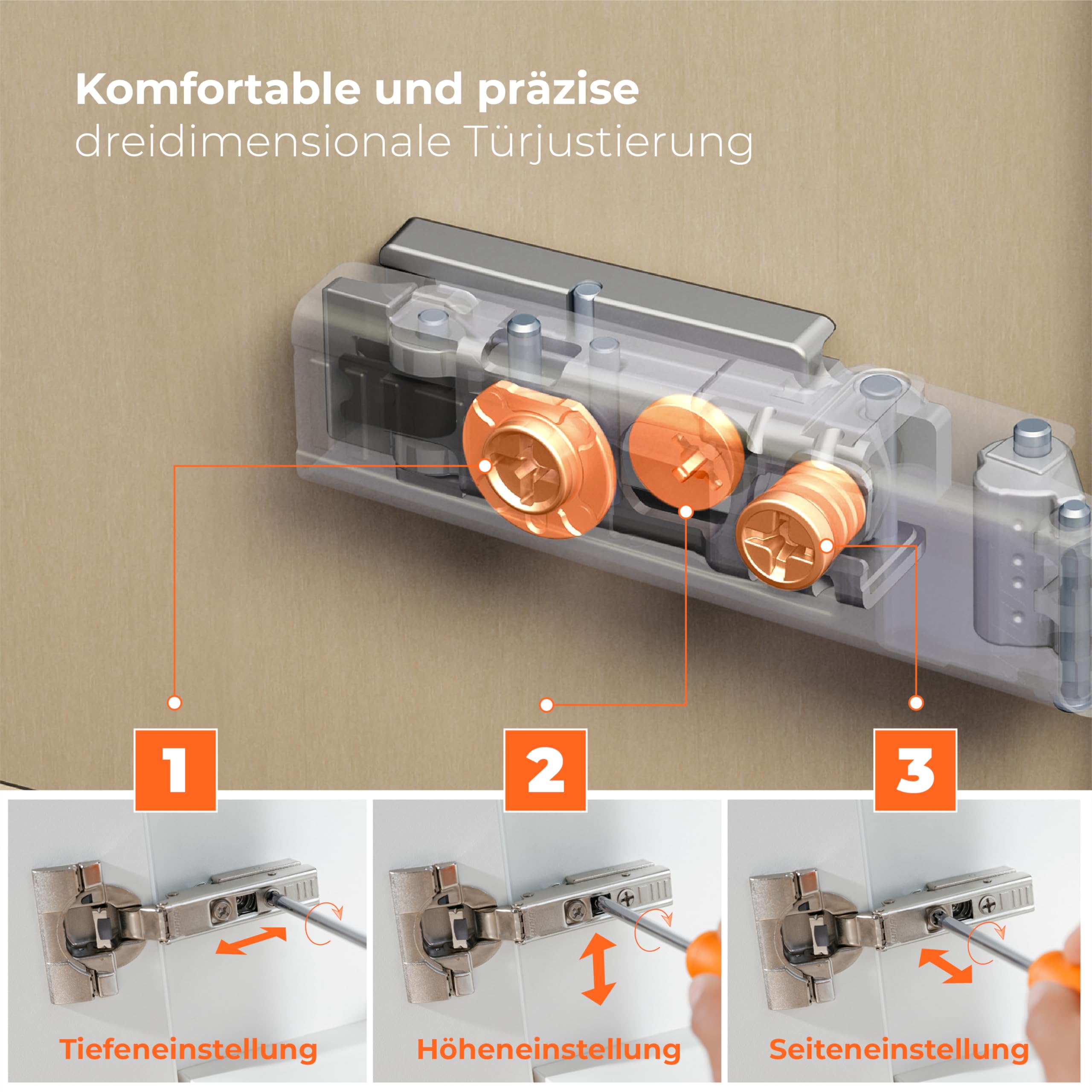 Komfortable und präzise
dreidimensionale Türjustierung

1

2

3

Tiefeneinstellung

Höheneinstellung

Seiteneinstellung