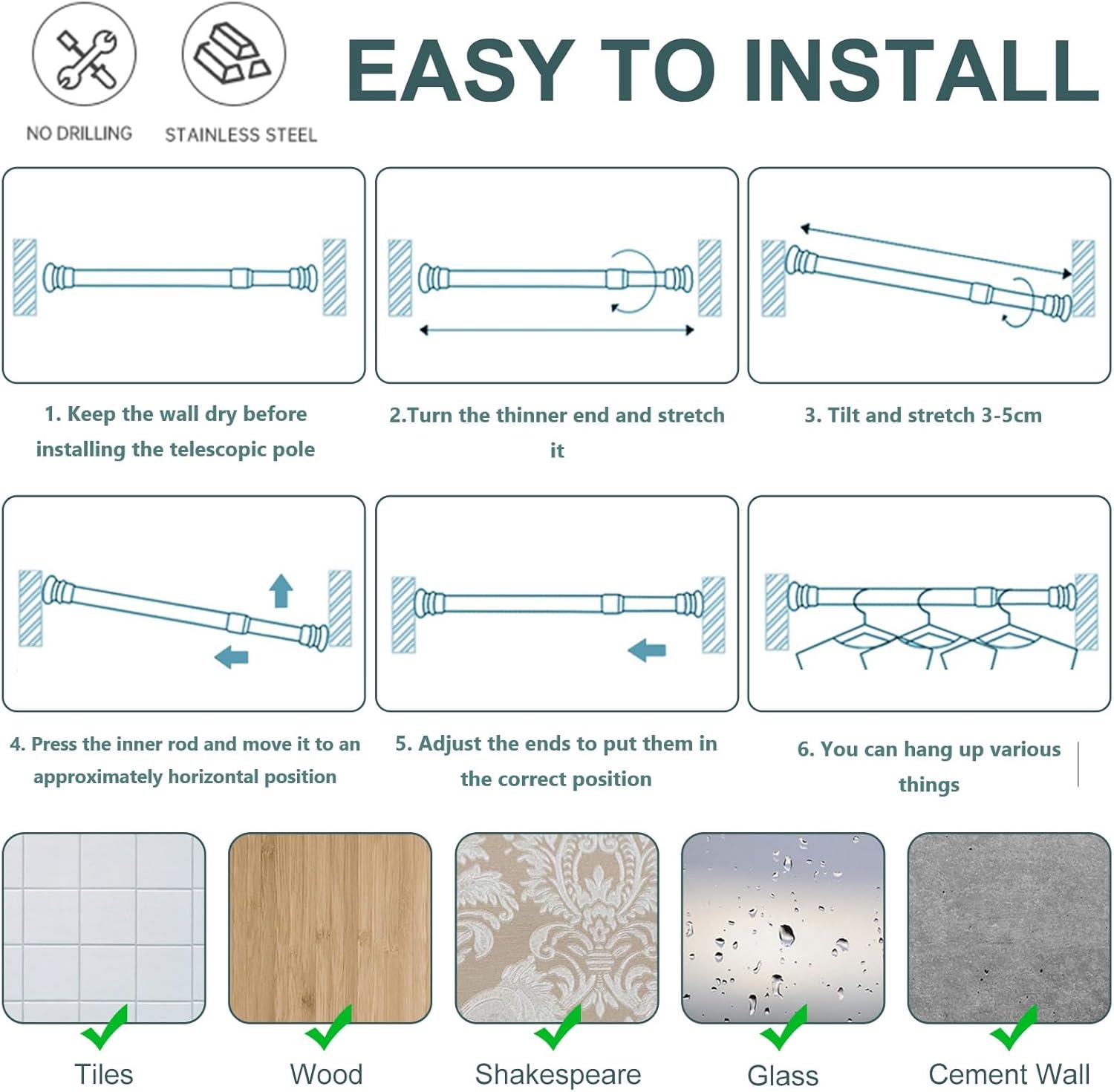 NO DRILLING

STAINLESS STEEL

EASY TO INSTALL

1. Keep the wall dry before installing the telescopic pole

2.Turn the thinner end and stretch it

3. Tilt and stretch 3-5cm

4. Press the inner rod and move it to an approximately horizontal position

5. Adjust the ends to put them in the correct position

6. You can hang up various things

Tiles

Wood

Shakespeare

Glass

Cement Wall