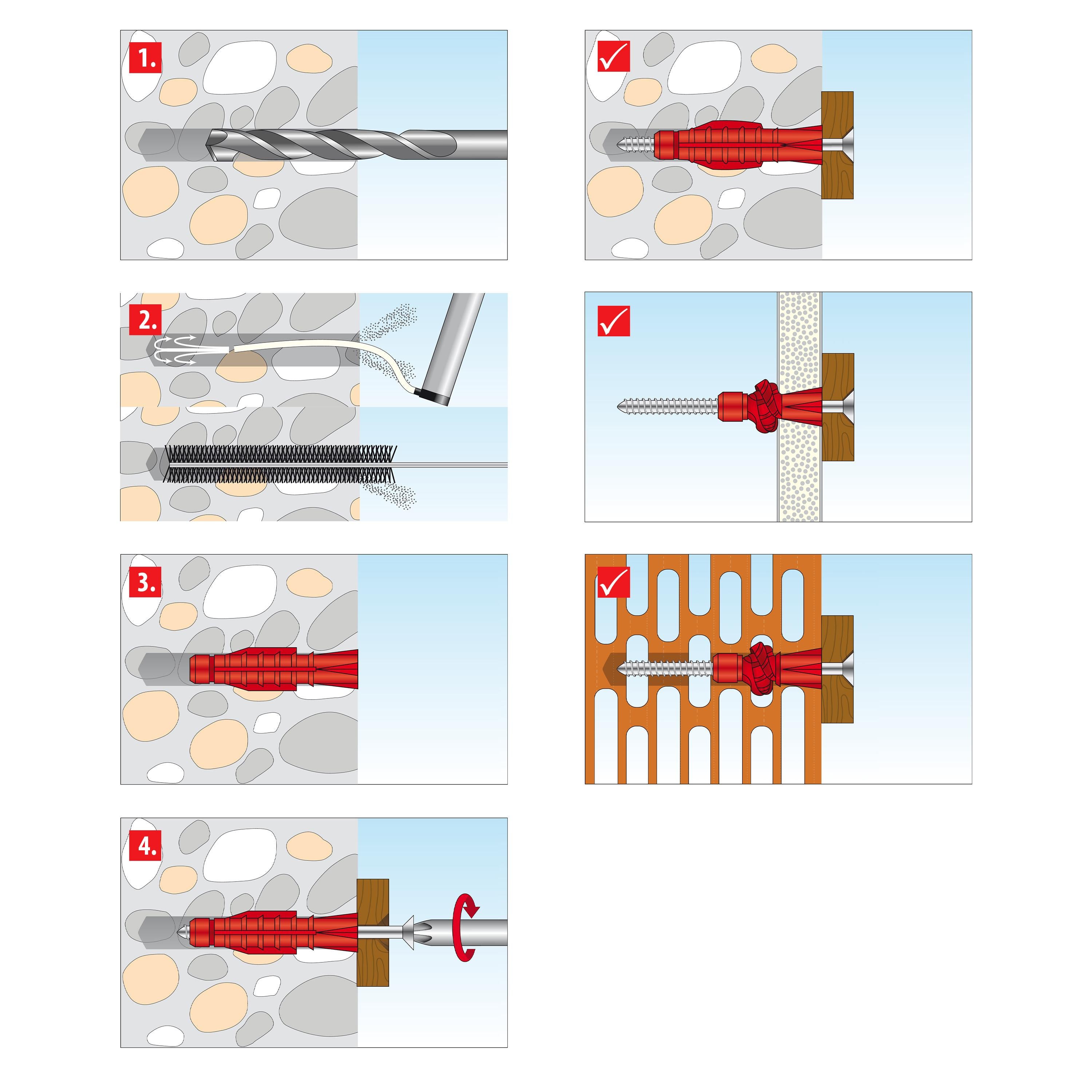 1.

2.

3.

4.