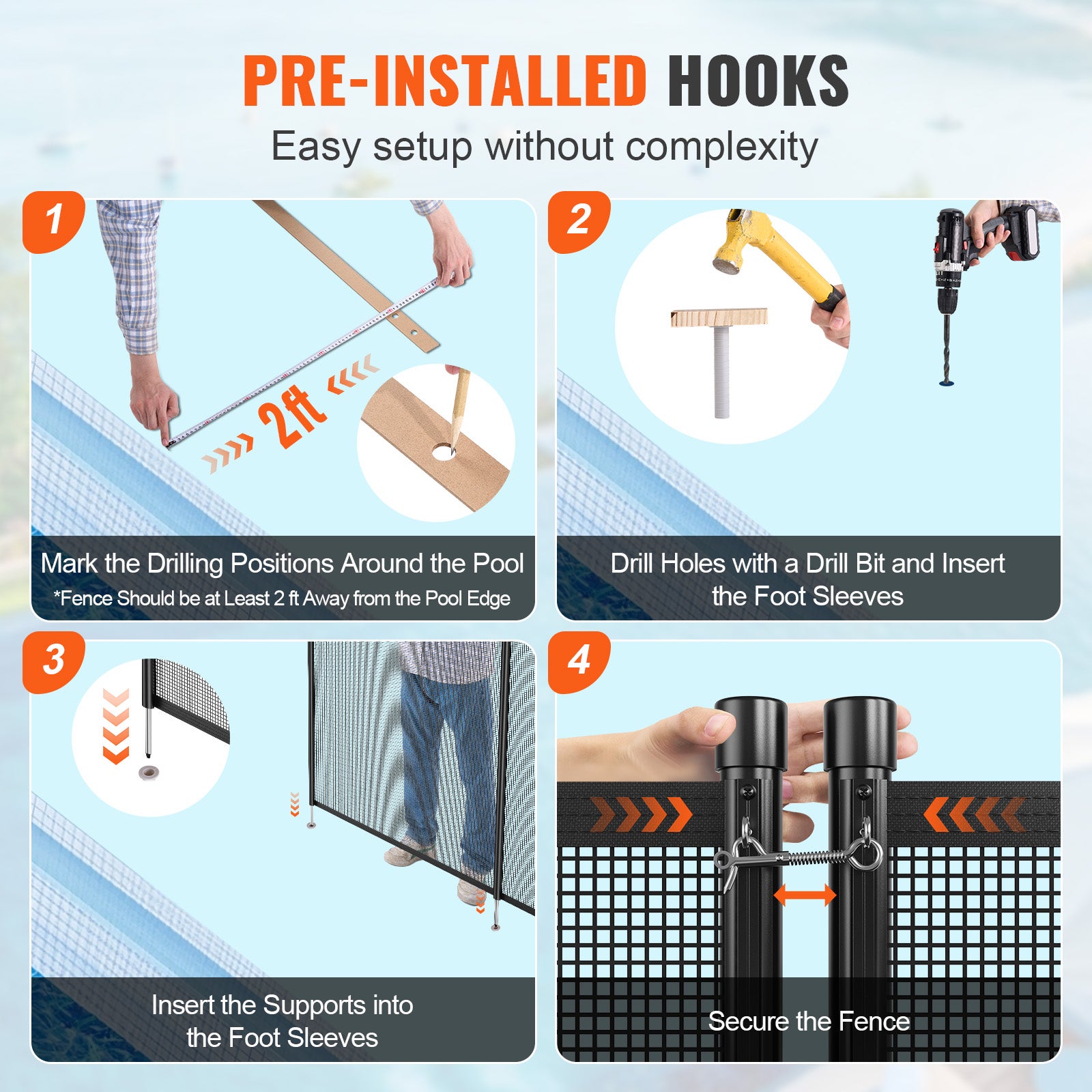 PRE-INSTALLED HOOKS
Easy setup without complexity

1
2ft
Mark the Drilling Positions Around the Pool
*Fence Should be at Least 2 ft Away from the Pool Edge

2
Drill Holes with a Drill Bit and Insert the Foot Sleeves

3
Insert the Supports into the Foot Sleeves

4
Secure the Fence