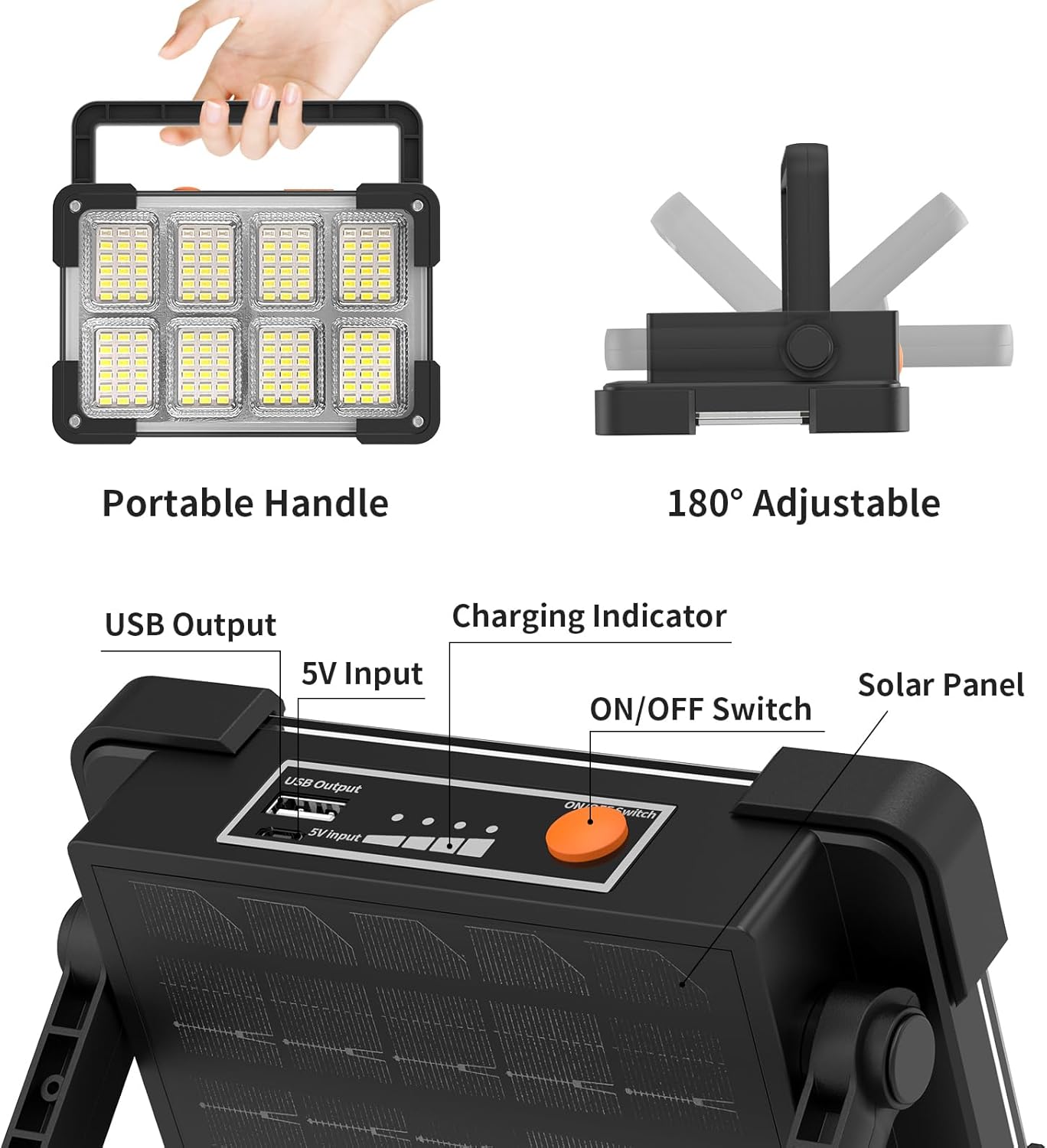 Portable Handle

180° Adjustable

USB Output

5V Input

Charging Indicator

ON/OFF Switch

Solar Panel

USB Output

5V input

ON/OFF Switch