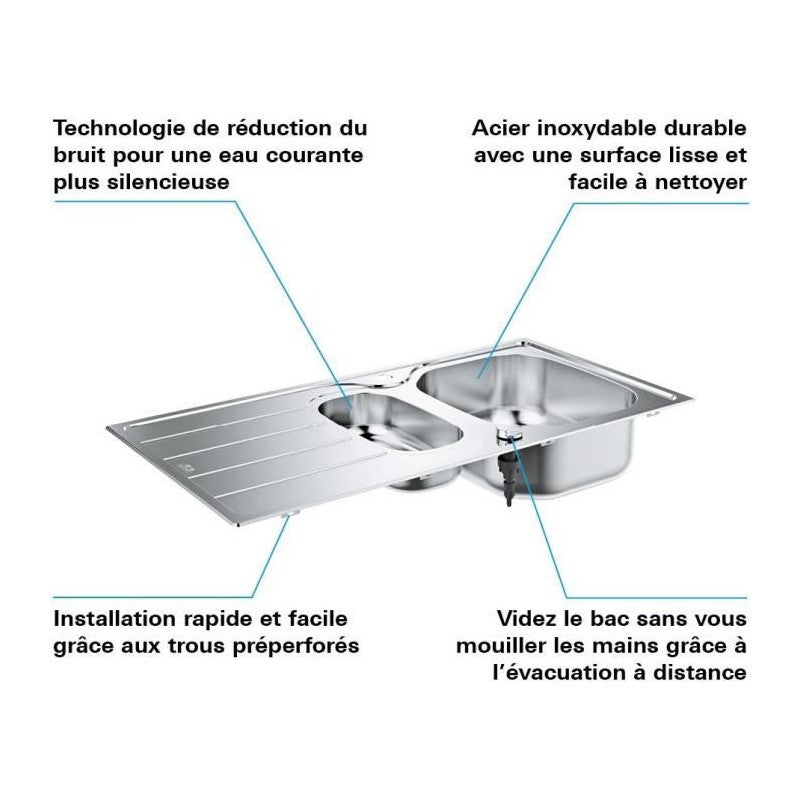 Technologie de réduction du bruit pour une eau courante plus silencieuse

Acier inoxydable durable avec une surface lisse et facile à nettoyer

Installation rapide et facile grâce aux trous préperforés

Videz le bac sans vous mouiller les mains grâce à l'évacuation à distance