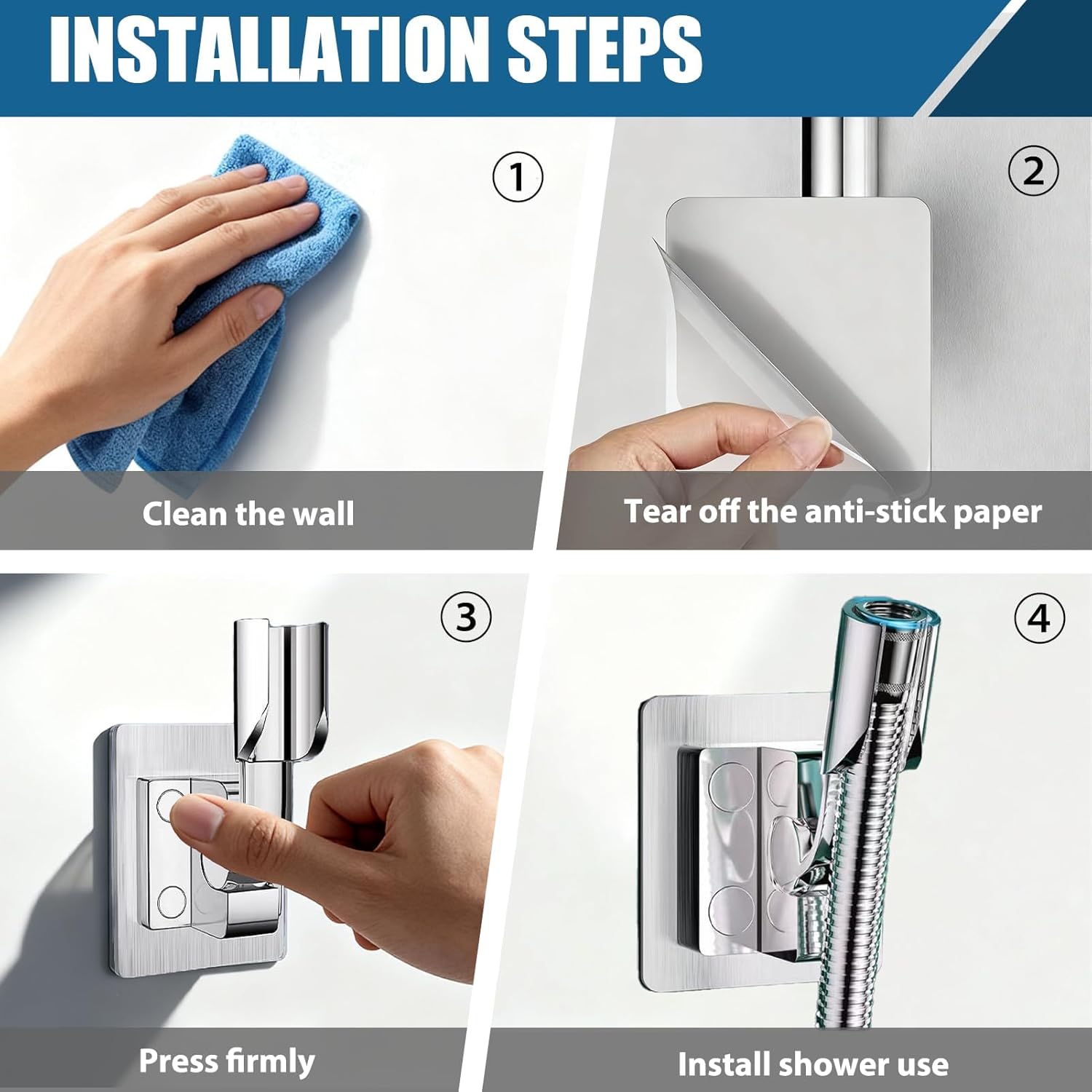 INSTALLATION STEPS

①

Clean the wall

②

Tear off the anti-stick paper

③

Press firmly

④

Install shower use