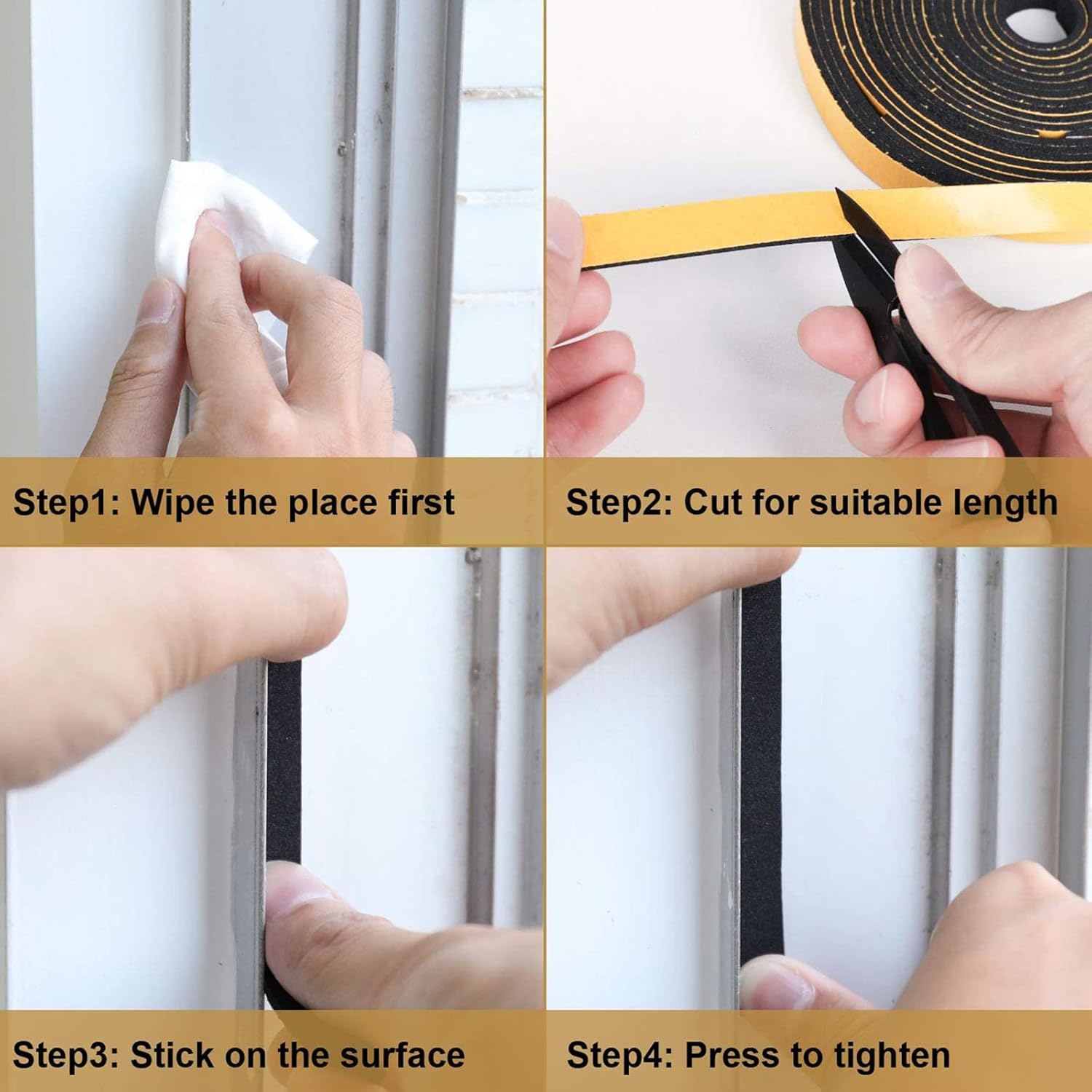 Step1: Wipe the place first

Step2: Cut for suitable length

Step3: Stick on the surface

Step4: Press to tighten