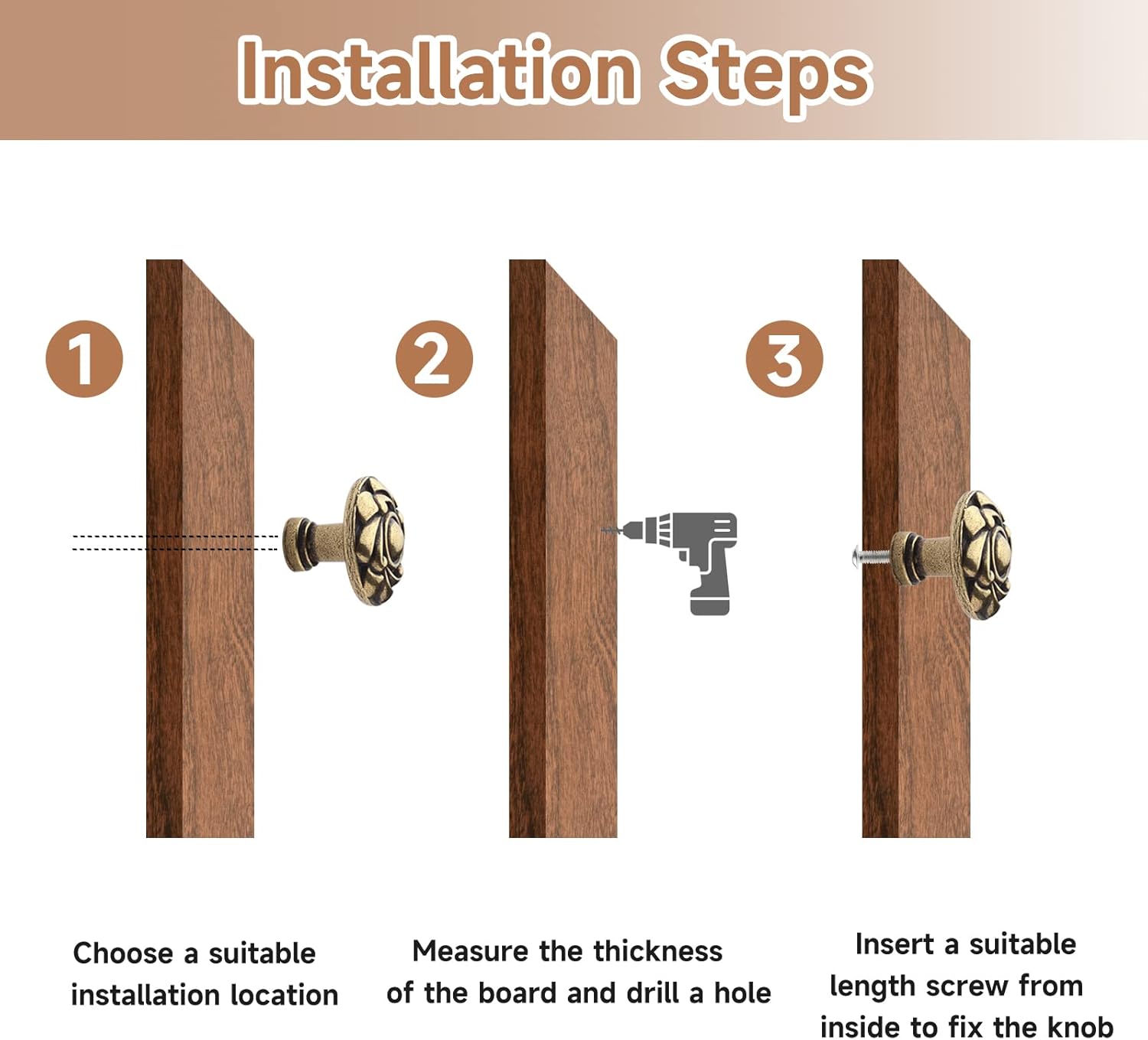 Installation Steps

1

2

3

Choose a suitable installation location

Measure the thickness of the board and drill a hole

Insert a suitable length screw from inside to fix the knob