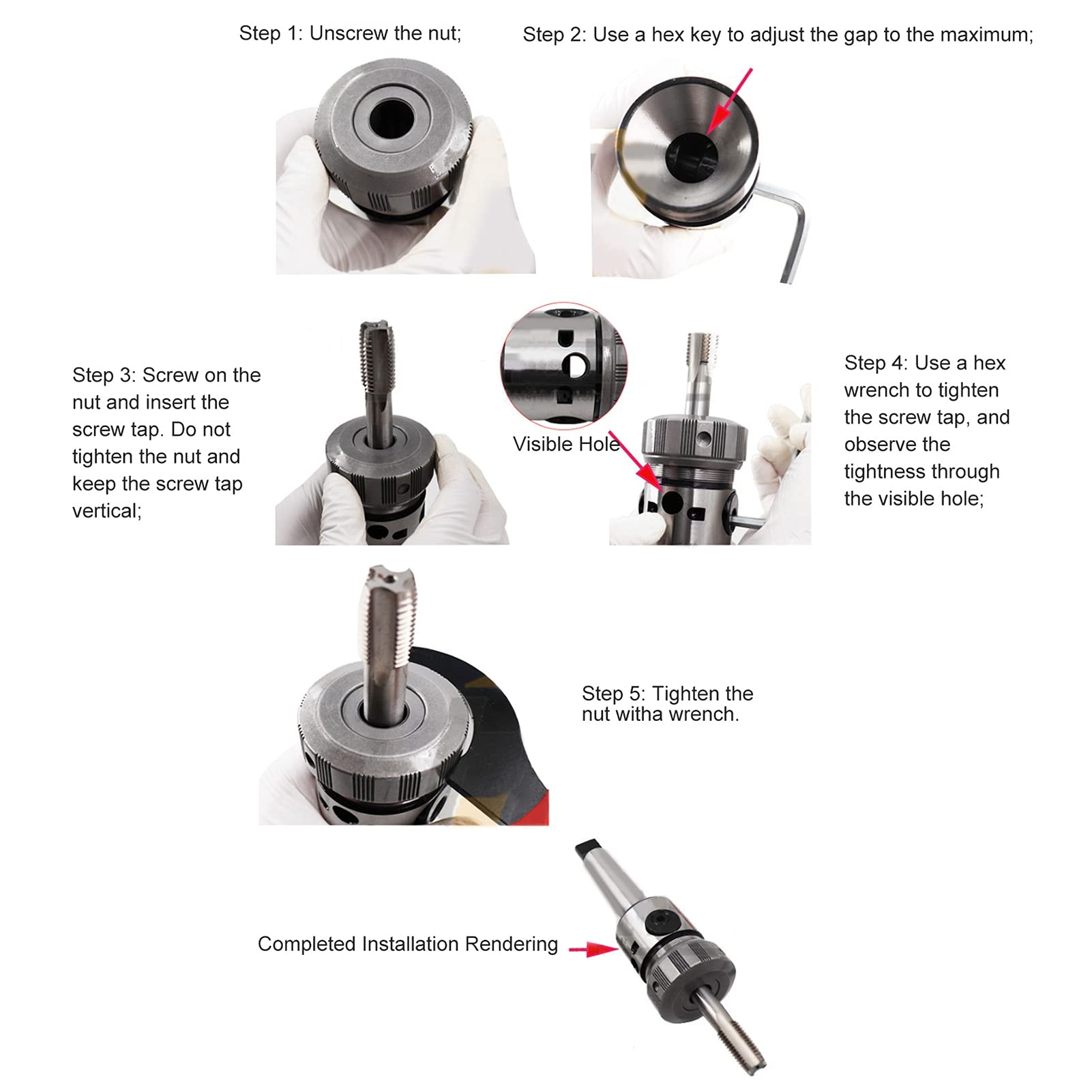 Step 1: Unscrew the nut;

Step 2: Use a hex key to adjust the gap to the maximum;

Step 3: Screw on the nut and insert the screw tap. Do not tighten the nut and keep the screw tap vertical;

Visible Hole

Step 4: Use a hex wrench to tighten the screw tap, and observe the tightness through the visible hole;

Step 5: Tighten the nut witha wrench.

Completed Installation Rendering