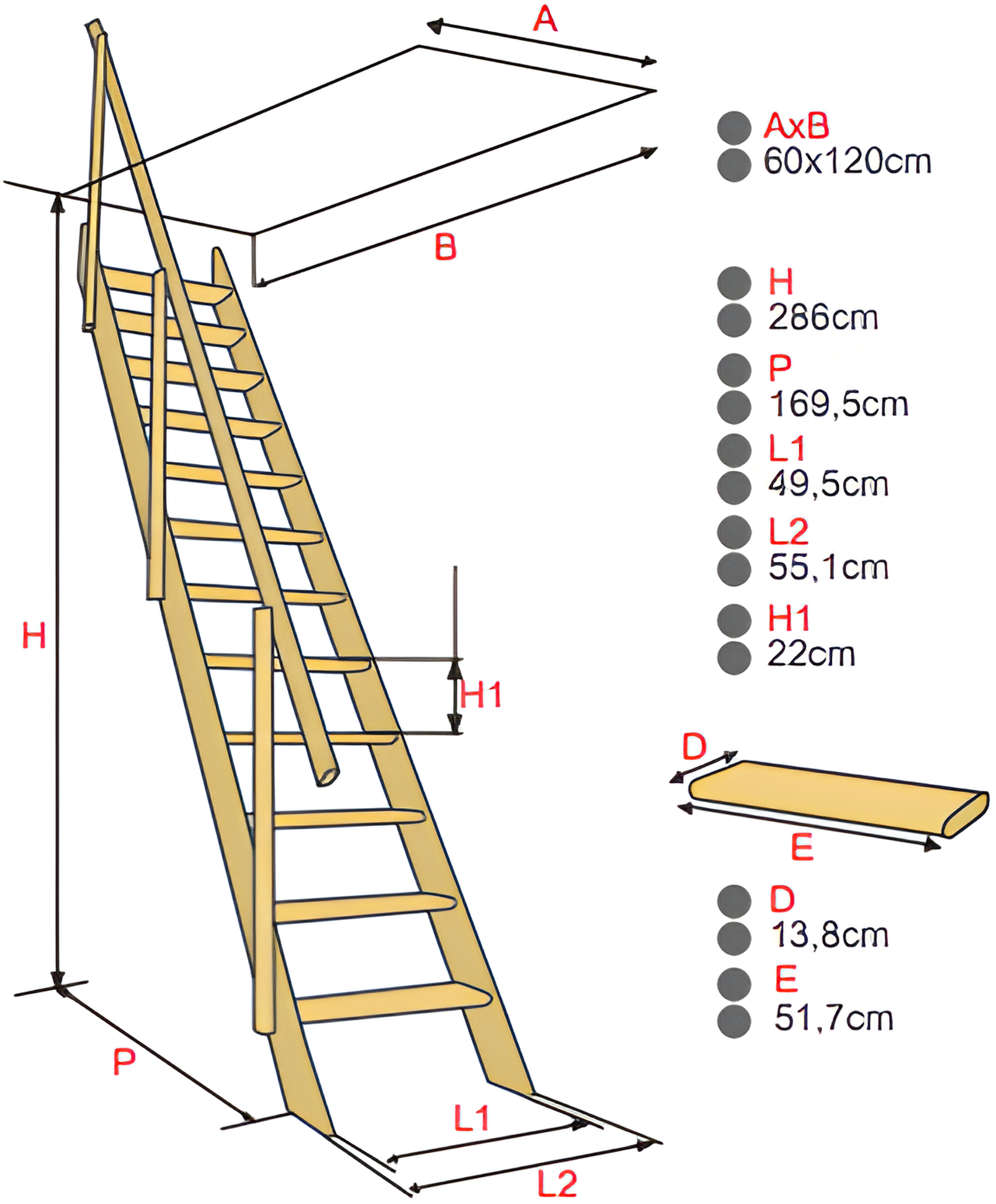 A

B

H

H1

P

L1

L2

AxB
60x120cm

H
286cm

P
169,5cm

L1
49,5cm

L2
55,1cm

H1
22cm

D

E

D
13,8cm

E
51,7cm