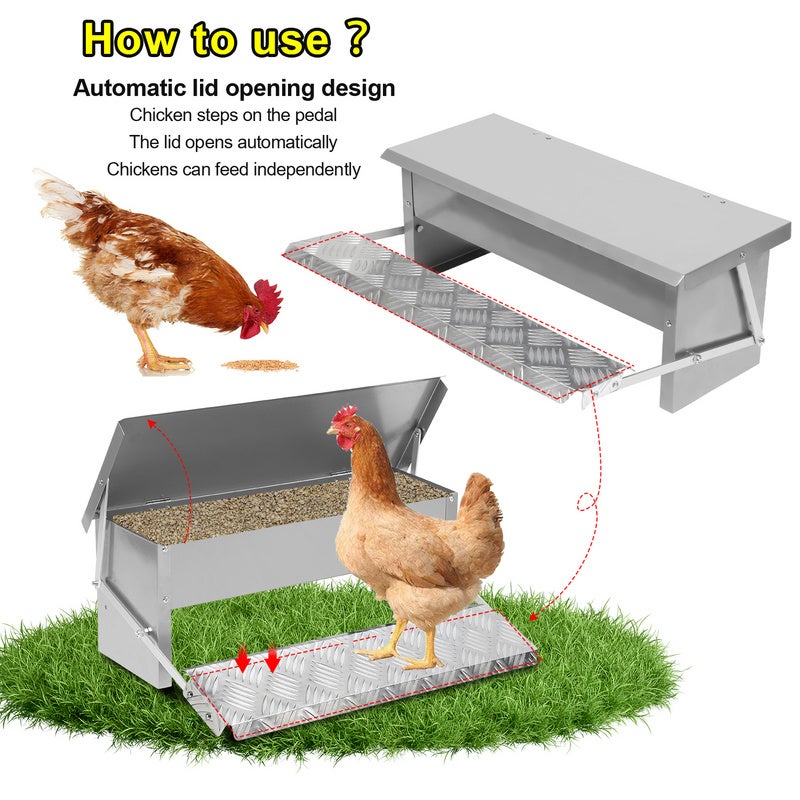 How to use ?

Automatic lid opening design

Chicken steps on the pedal

The lid opens automatically

Chickens can feed independently