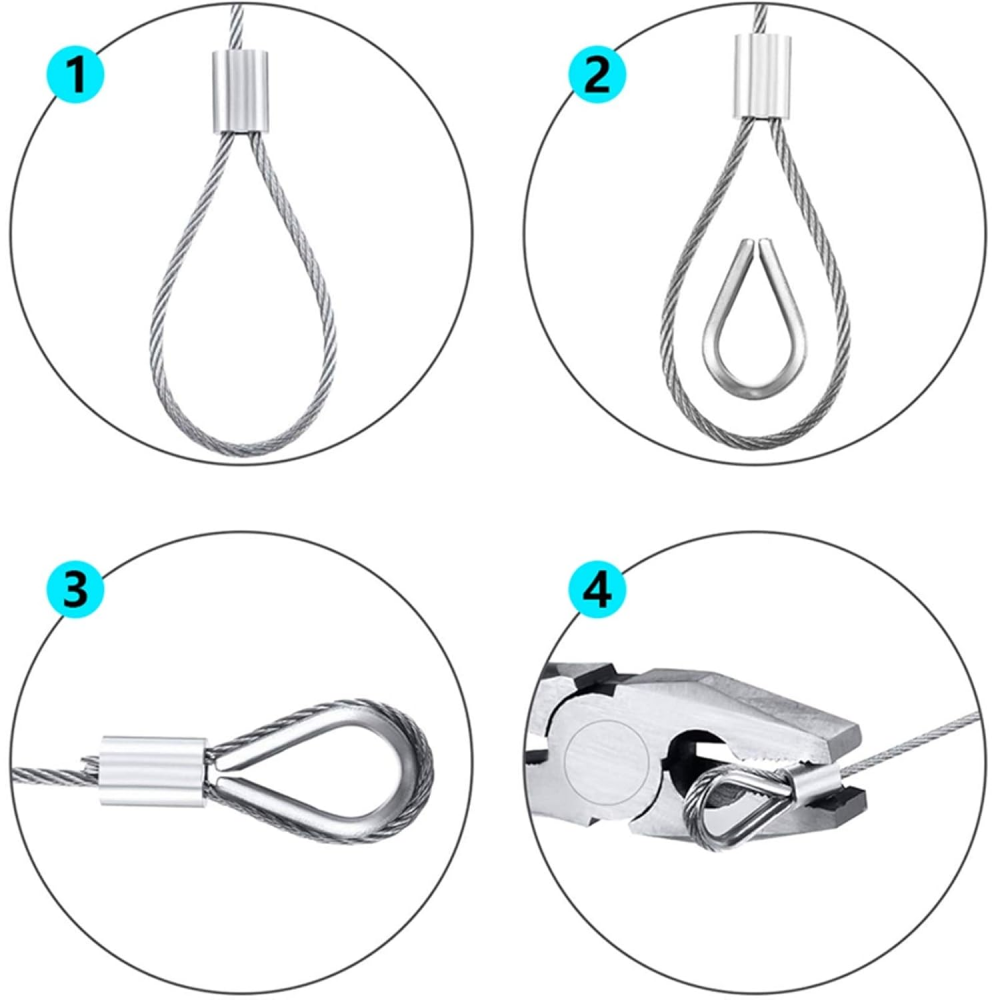 1
2
3
4