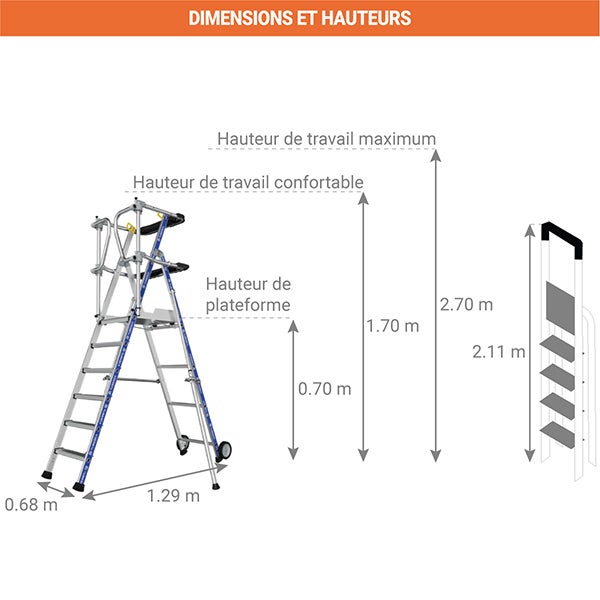 DIMENSIONS ET HAUTEURS

Hauteur de travail maximum

Hauteur de travail confortable

Hauteur de plateforme

0.70 m

1.70 m

2.70 m

2.11 m

0.68 m

1.29 m