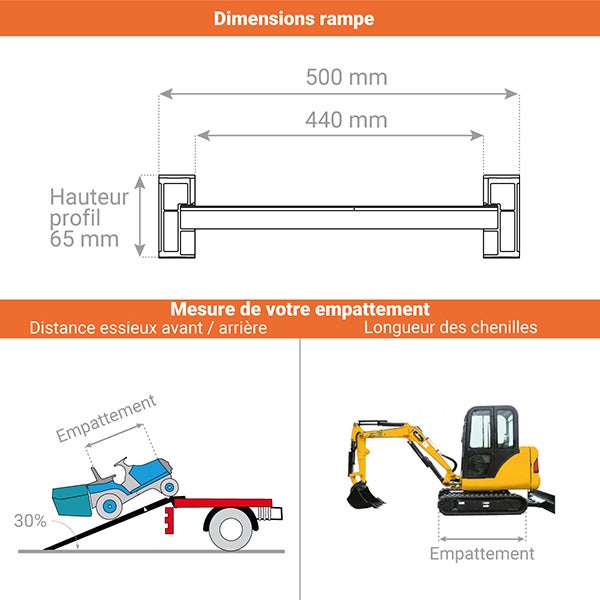 Dimensions rampe

500 mm

440 mm

Hauteur profil 65 mm

Mesure de votre empattement

Distance essieux avant / arrière

Longueur des chenilles

Empattement

30%

Empattement