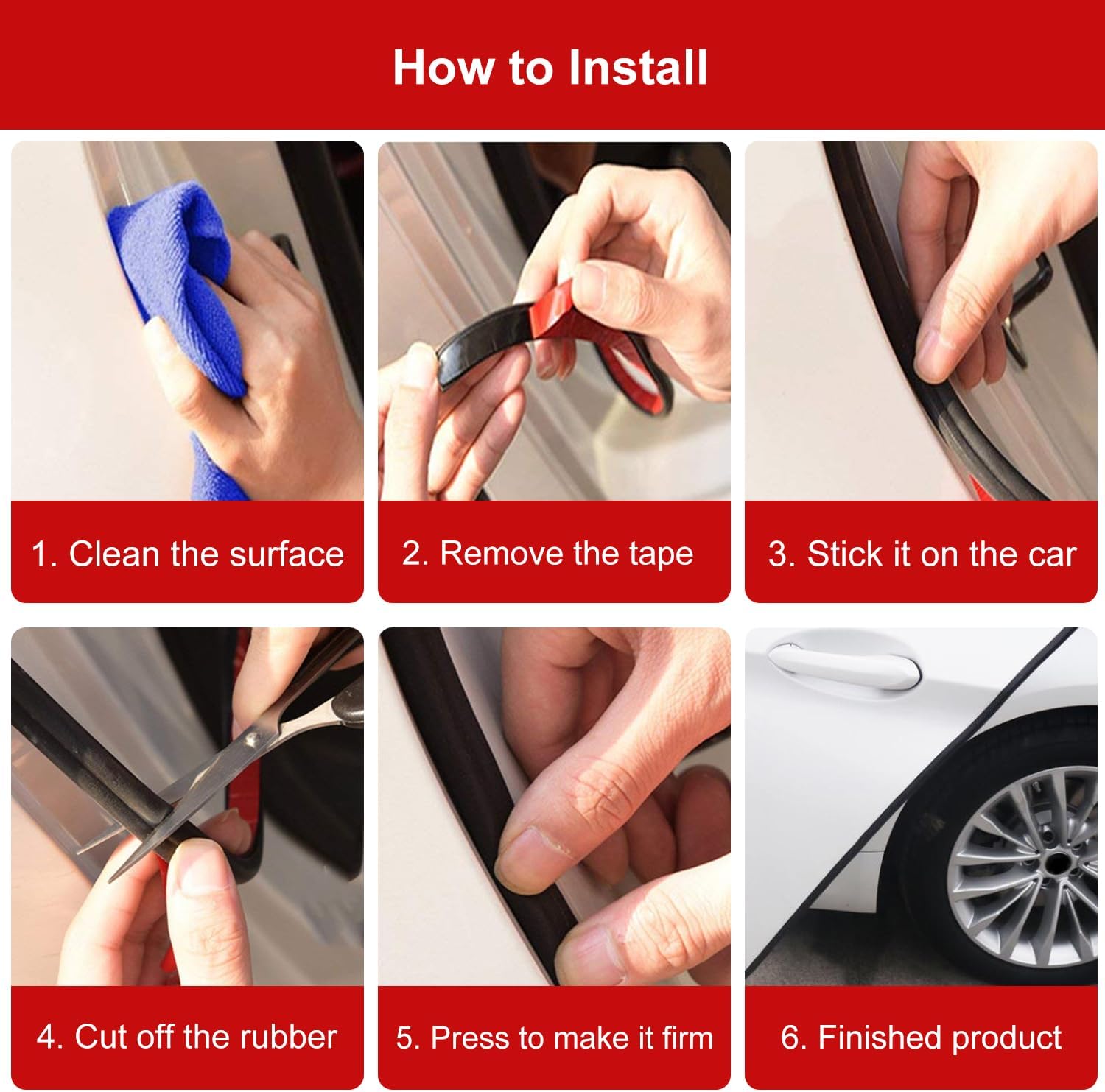 How to Install

1. Clean the surface

2. Remove the tape

3. Stick it on the car

4. Cut off the rubber

5. Press to make it firm

6. Finished product