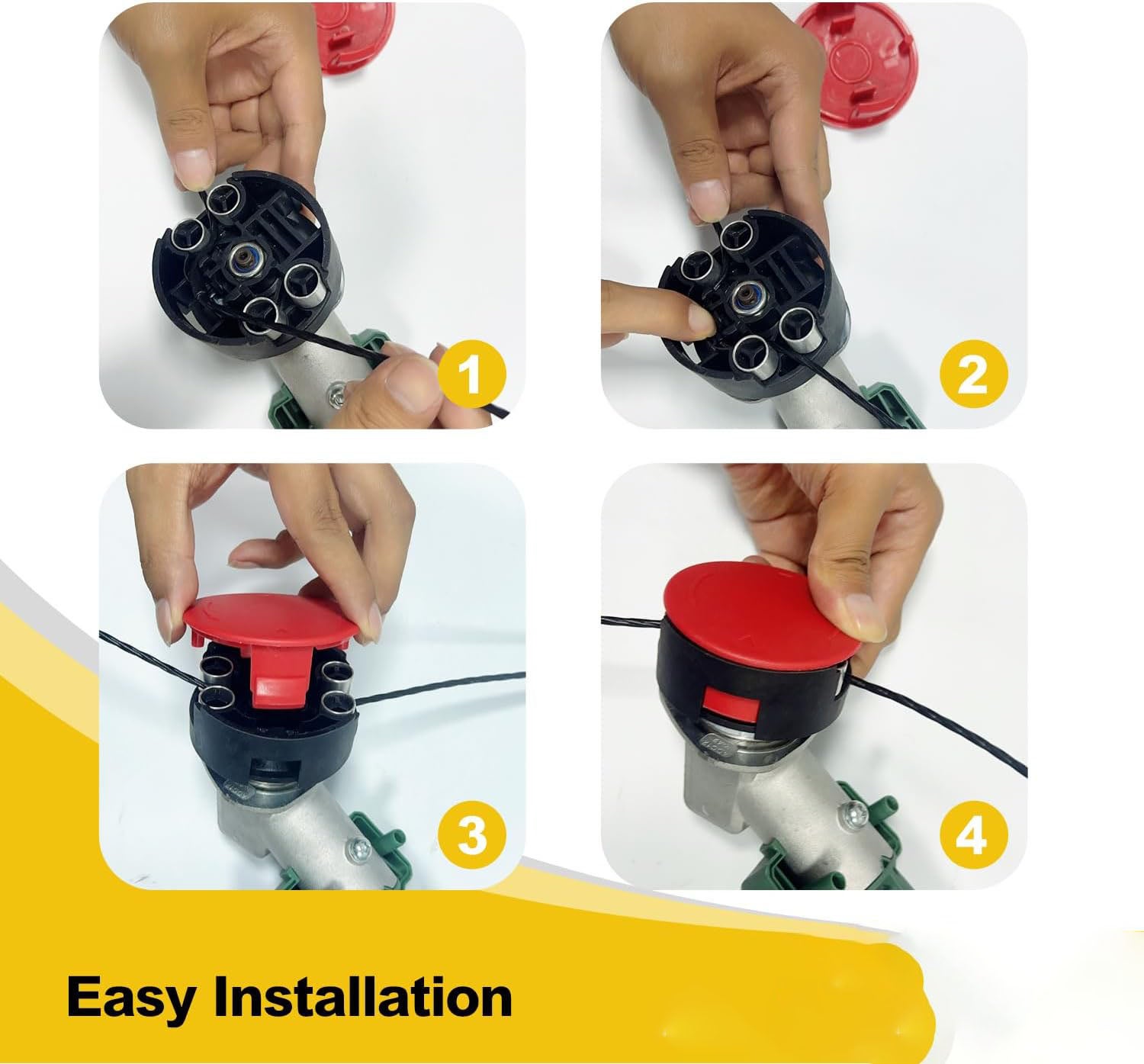 1

2

3

4

Easy Installation