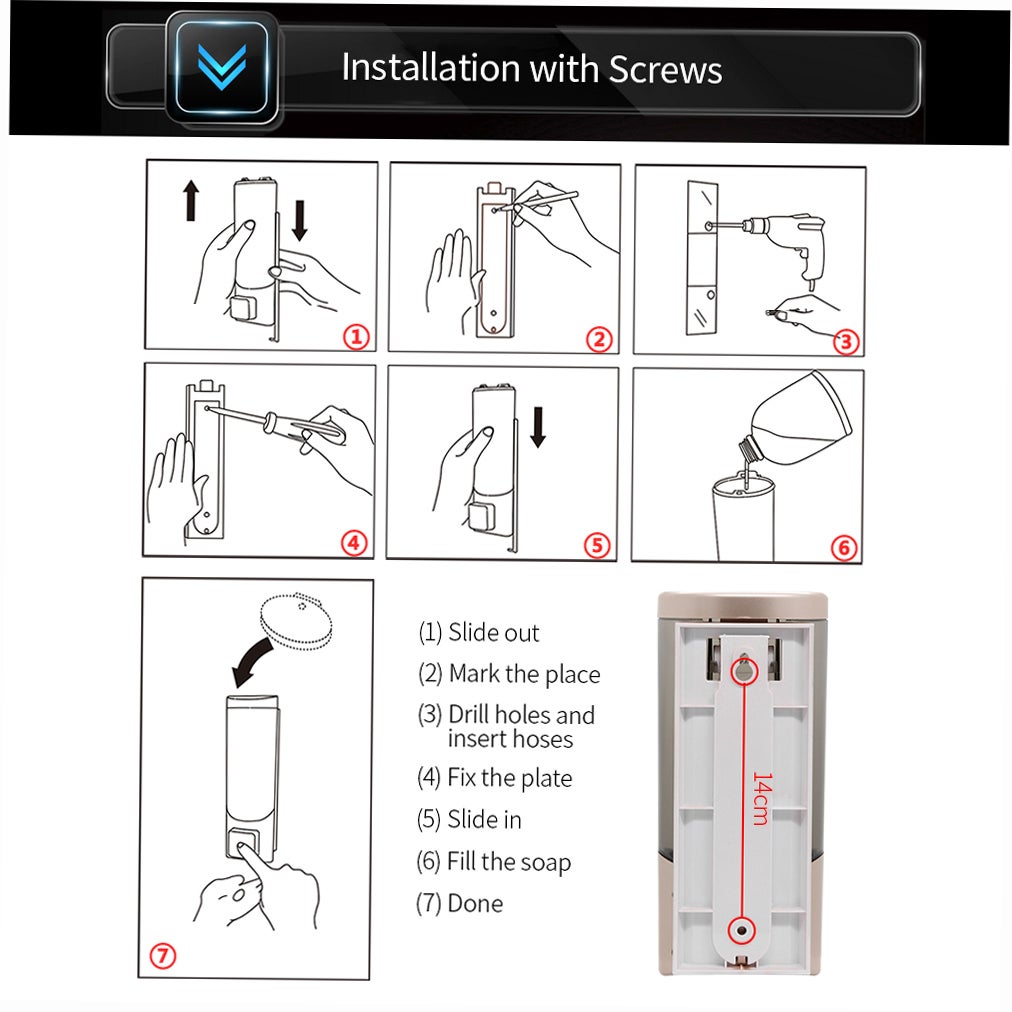 Installation with Screws

①

②

③

④

⑤

⑥

⑦

(1) Slide out
(2) Mark the place
(3) Drill holes and insert hoses
(4) Fix the plate
(5) Slide in
(6) Fill the soap
(7) Done

14cm