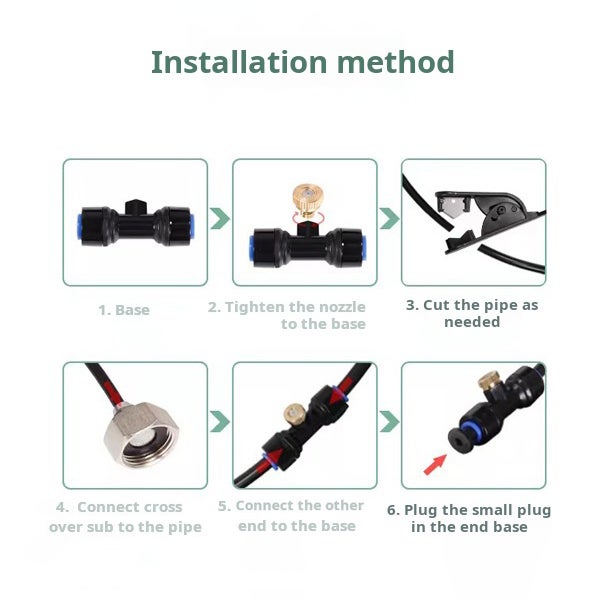 Installation method

1. Base

2. Tighten the nozzle to the base

3. Cut the pipe as needed

4. Connect cross over sub to the pipe

5. Connect the other end to the base

6. Plug the small plug in the end base