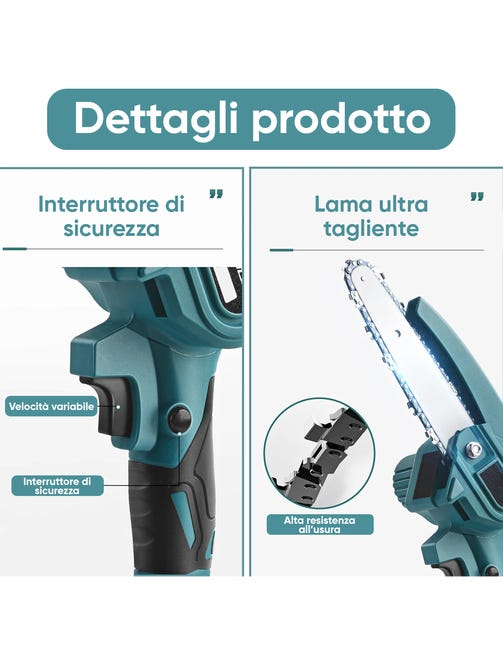 Dettagli prodotto

Interruttore di sicurezza ”

Velocità variabile

Interruttore di sicurezza

Lama ultra tagliente ”

Alta resistenza all'usura