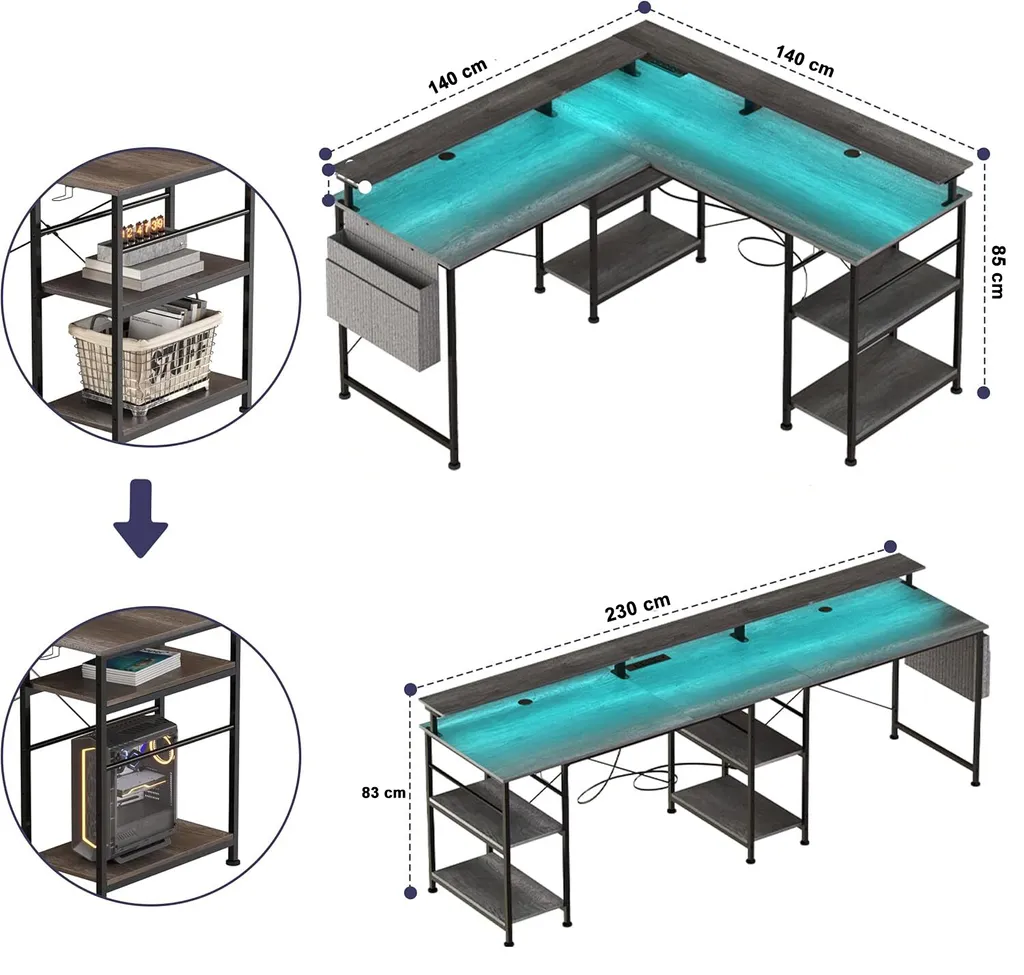 140 cm
140 cm
85 cm
230 cm
83 cm