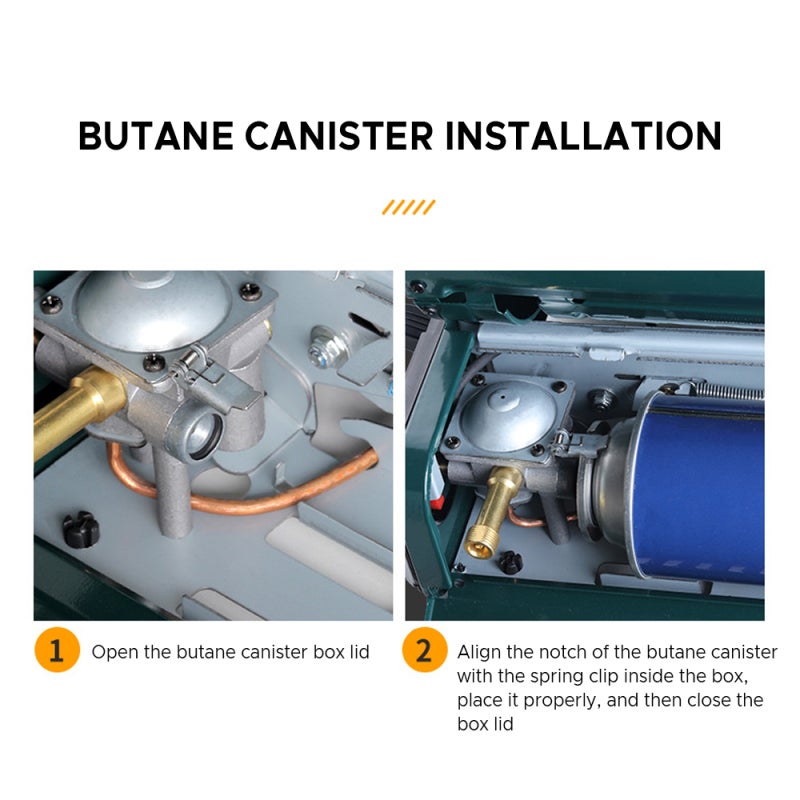 BUTANE CANISTER INSTALLATION

1 Open the butane canister box lid

2 Align the notch of the butane canister with the spring clip inside the box, place it properly, and then close the box lid