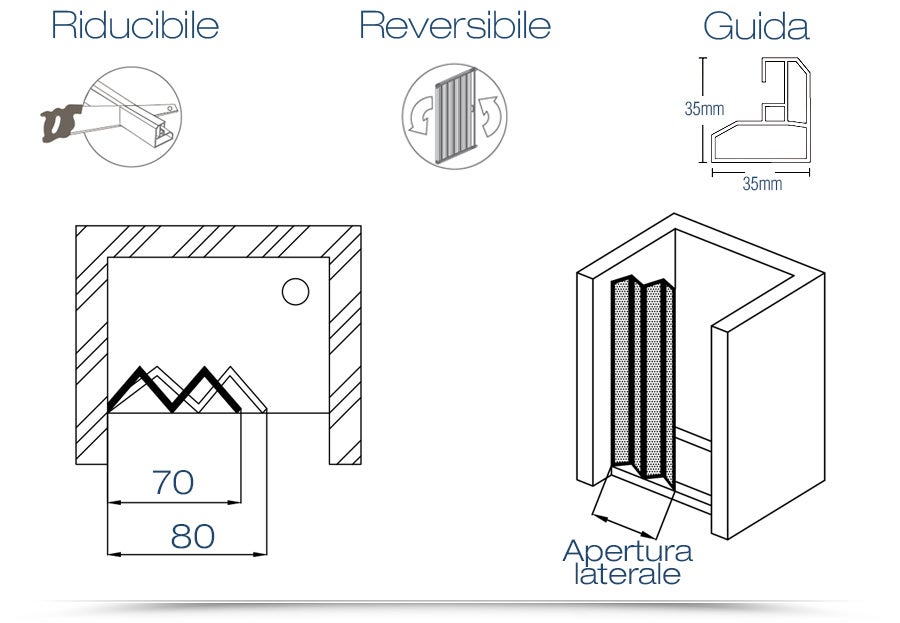 Riducibile

Reversibile

Guida

35mm

35mm

70

80

Apertura laterale