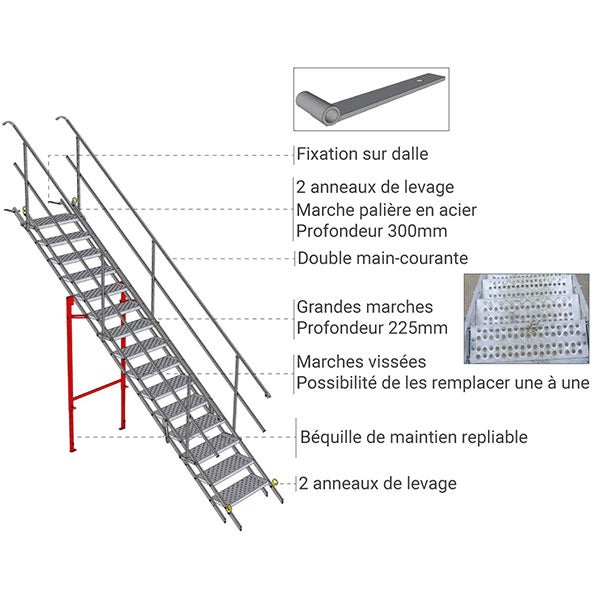 Fixation sur dalle

2 anneaux de levage
Marche palière en acier
Profondeur 300mm

Double main-courante

Grandes marches
Profondeur 225mm

Marches vissées
Possibilité de les remplacer une à une

Béquille de maintien repliable

2 anneaux de levage