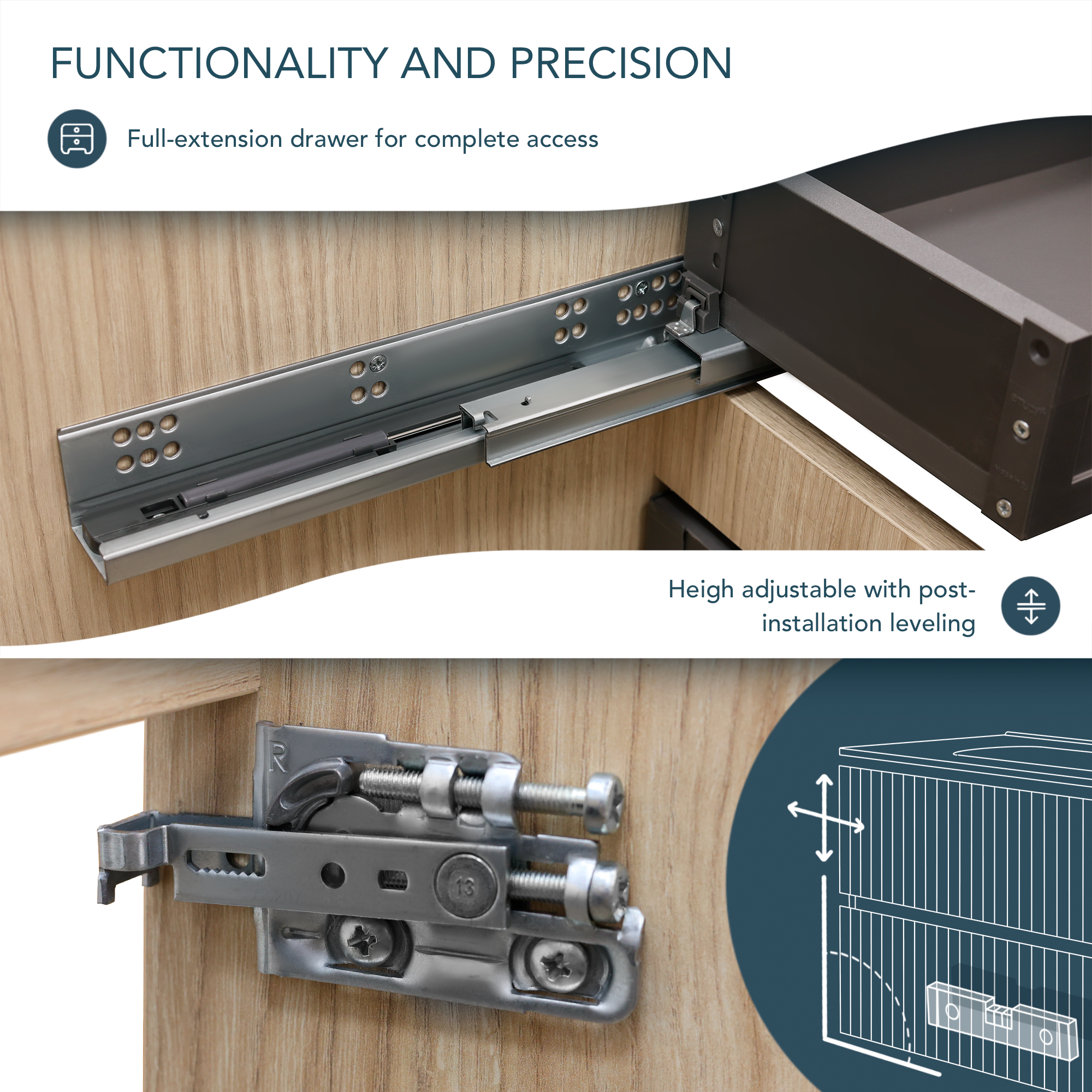 FUNCTIONALITY AND PRECISION

Full-extension drawer for complete access

Heigh adjustable with post-installation leveling

R

13