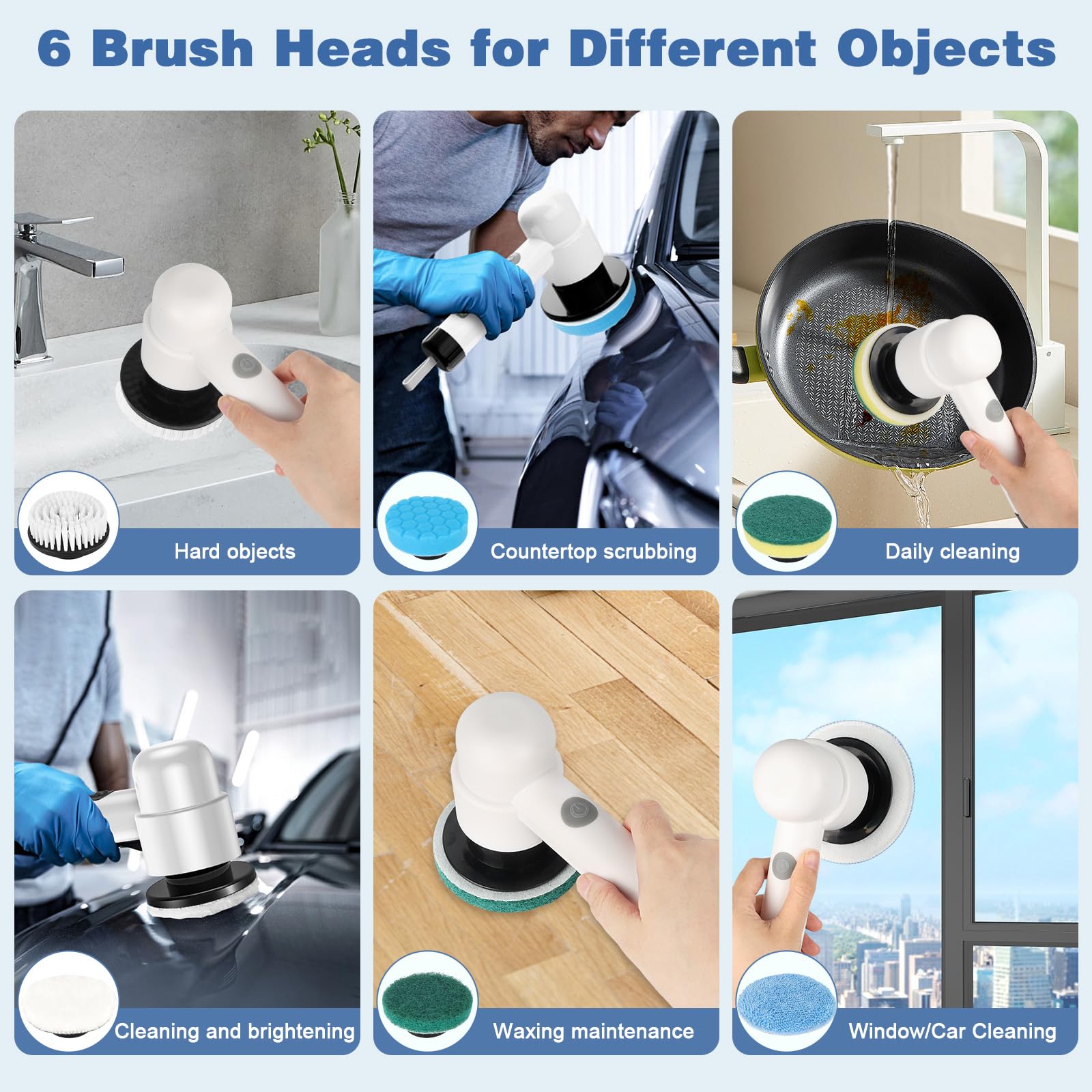 6 Brush Heads for Different Objects

Hard objects

Countertop scrubbing

Daily cleaning

Cleaning and brightening

Waxing maintenance

Window/Car Cleaning