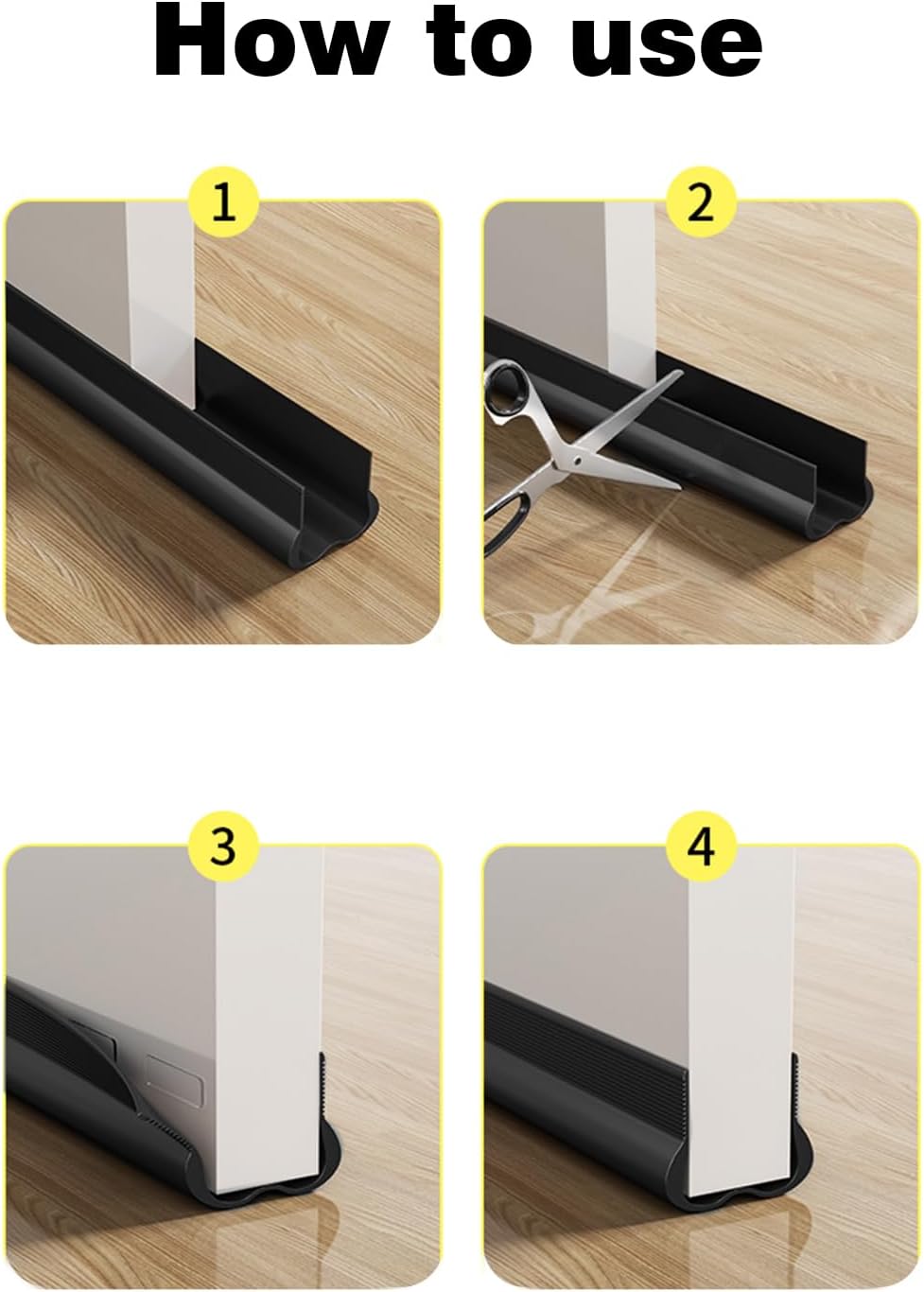 How to use

1

2

3

4