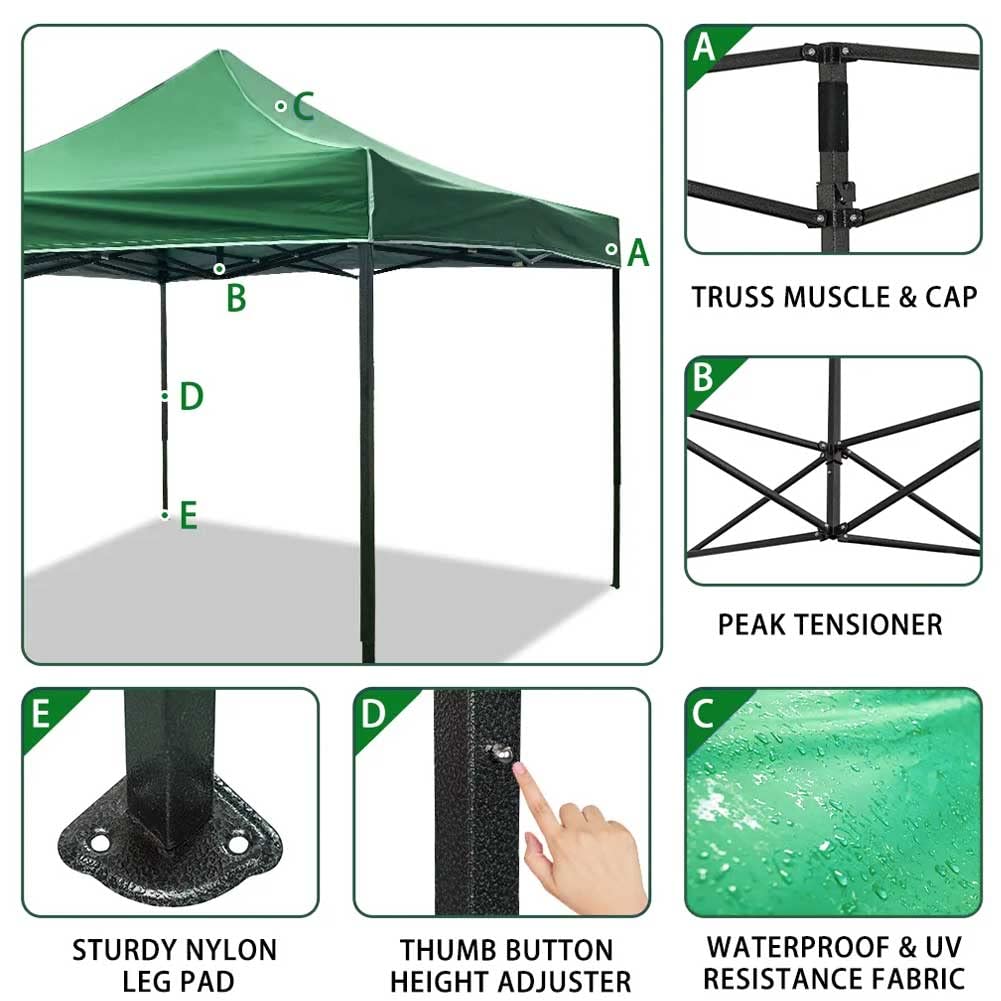 C
A
B
D
E

A
TRUSS MUSCLE & CAP

B
PEAK TENSIONER

E
STURDY NYLON LEG PAD

D
THUMB BUTTON HEIGHT ADJUSTER

C
WATERPROOF & UV RESISTANCE FABRIC