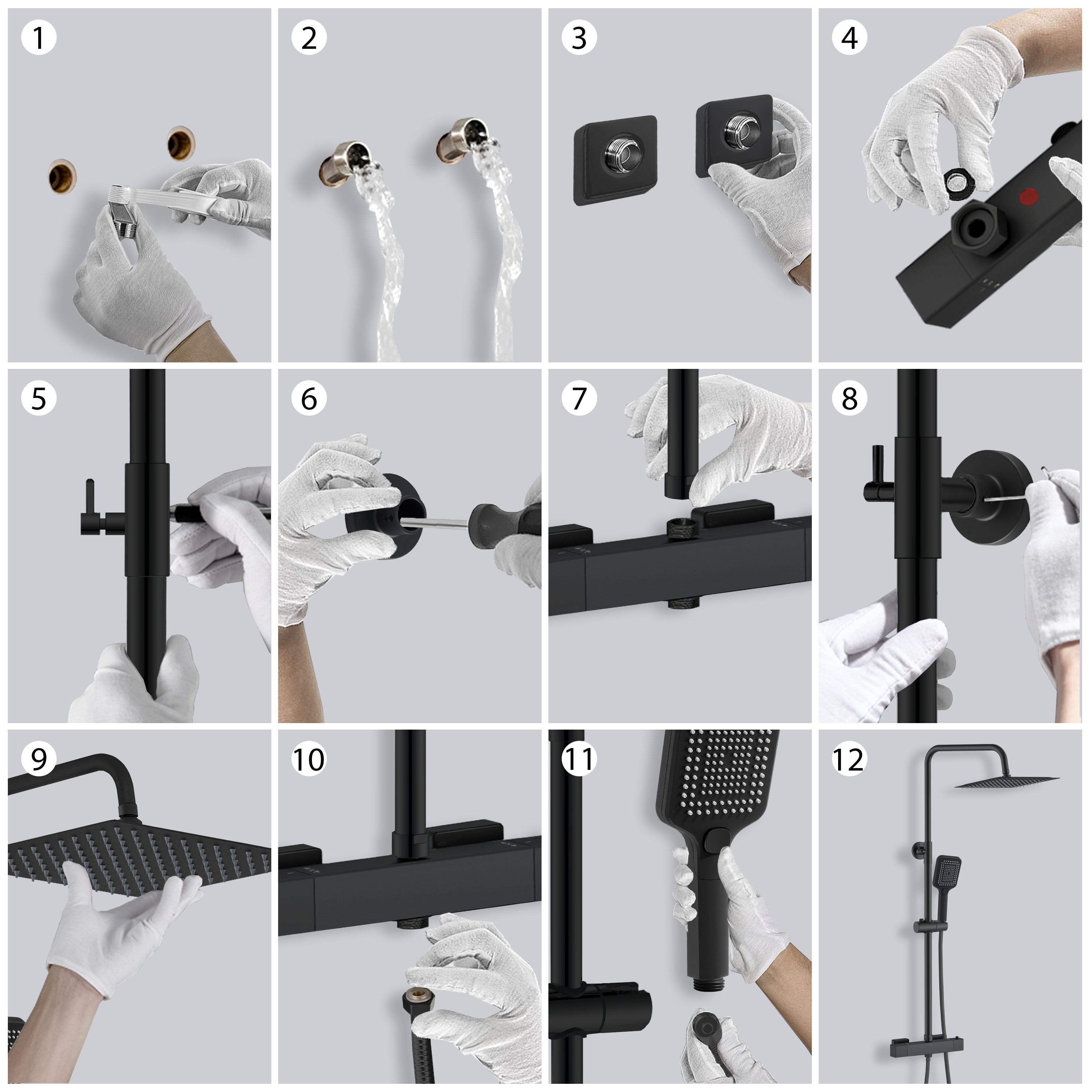 1

2

3

4

5

6

7

8

9

10

11

12