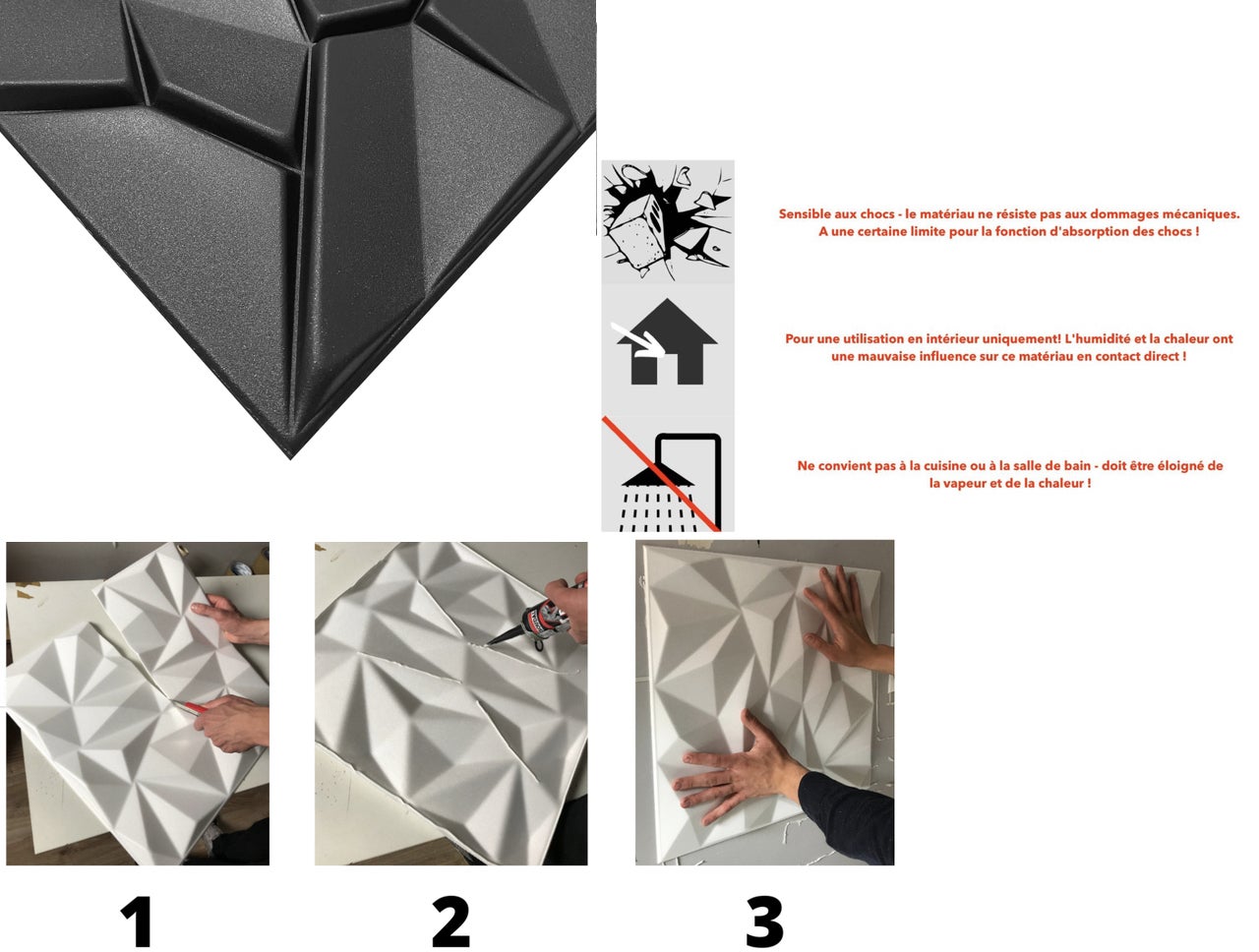 Sensible aux chocs - le matériau ne résiste pas aux dommages mécaniques. A une certaine limite pour la fonction d'absorption des chocs !

Pour une utilisation en intérieur uniquement! L'humidité et la chaleur ont une mauvaise influence sur ce matériau en contact direct !

Ne convient pas à la cuisine ou à la salle de bain - doit être éloigné de la vapeur et de la chaleur !

1

2

3