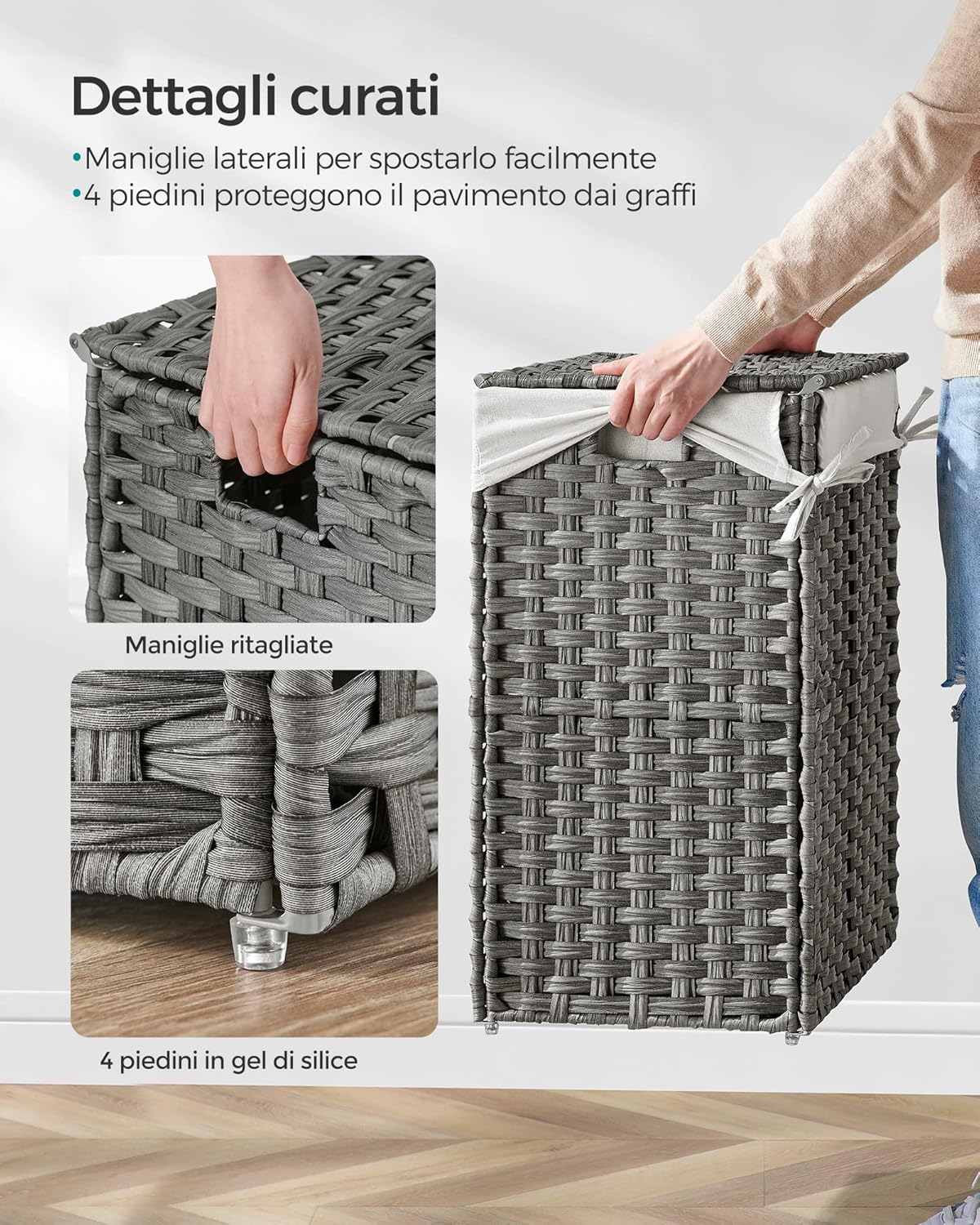 Dettagli curati

•Maniglie laterali per spostarlo facilmente
•4 piedini proteggono il pavimento dai graffi

Maniglie ritagliate

4 piedini in gel di silice