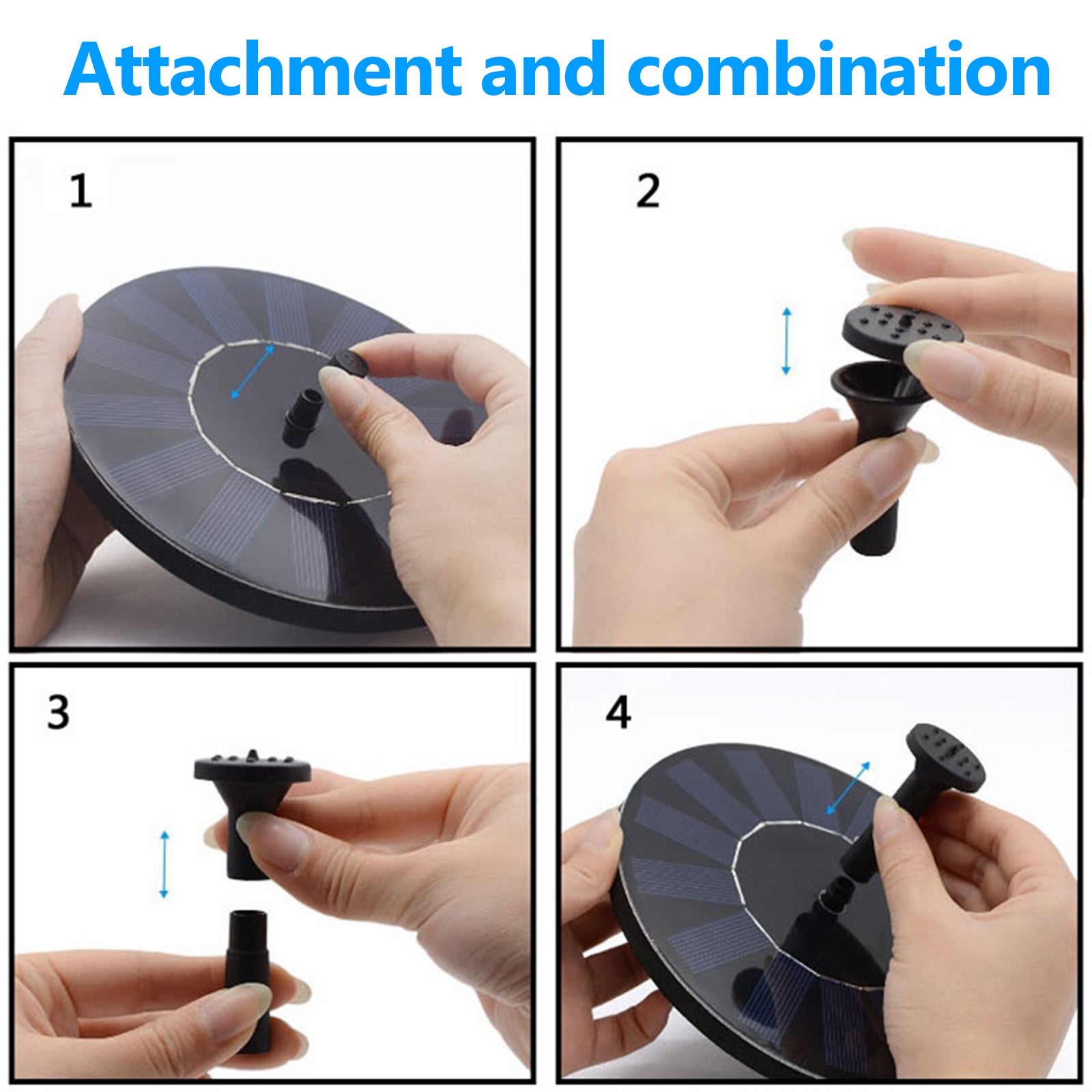 Attachment and combination

1

2

3

4