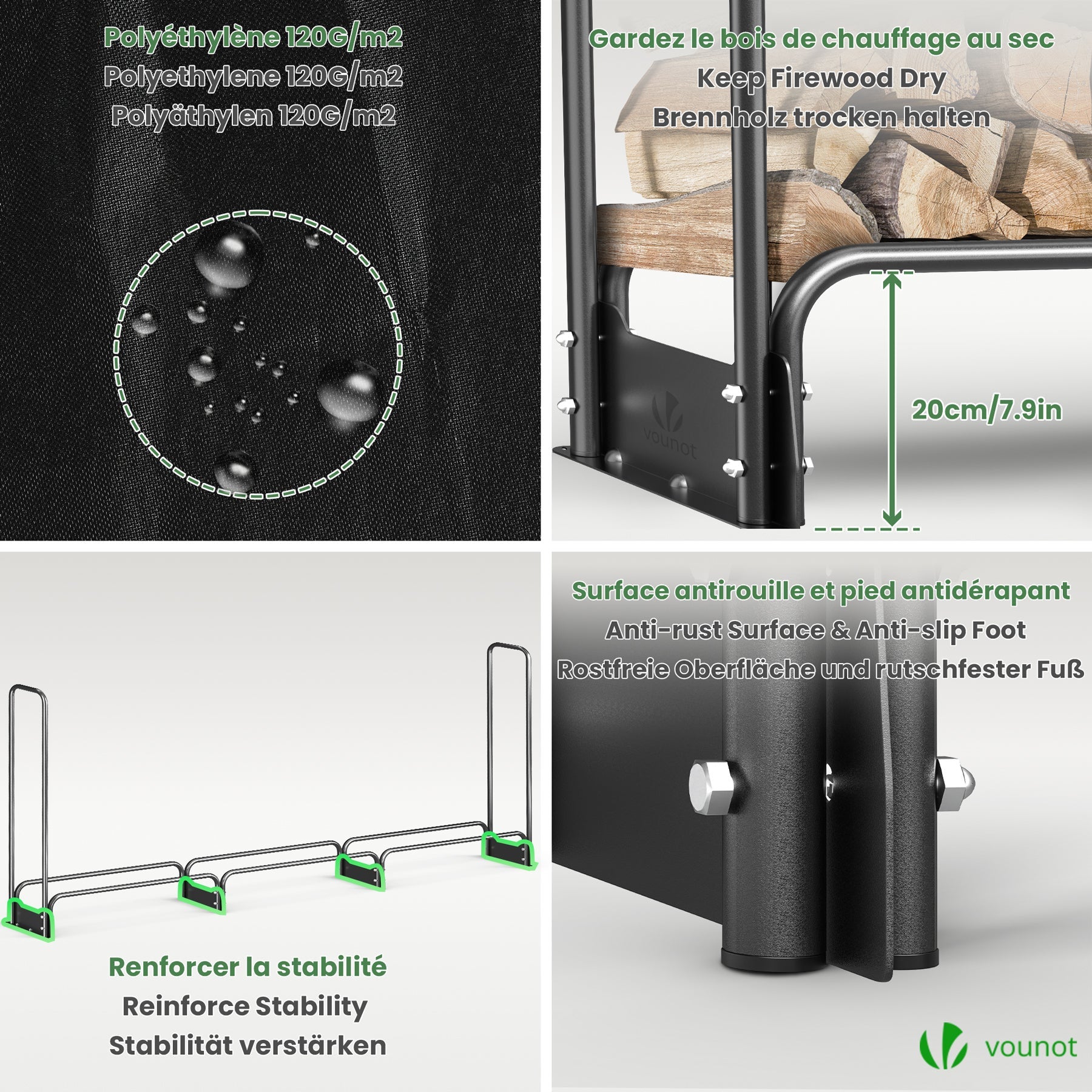 Polyéthylène 120G/m2
Polyethylene 120G/m2
Polyäthylen 120G/m2

Gardez le bois de chauffage au sec
Keep Firewood Dry
Brennholz trocken halten

vounot

20cm/7.9in

Renforcer la stabilité
Reinforce Stability
Stabilität verstärken

Surface antirouille et pied antidérapant
Anti-rust Surface & Anti-slip Foot
Rostfreie Oberfläche und rutschfester Fuß

vounot