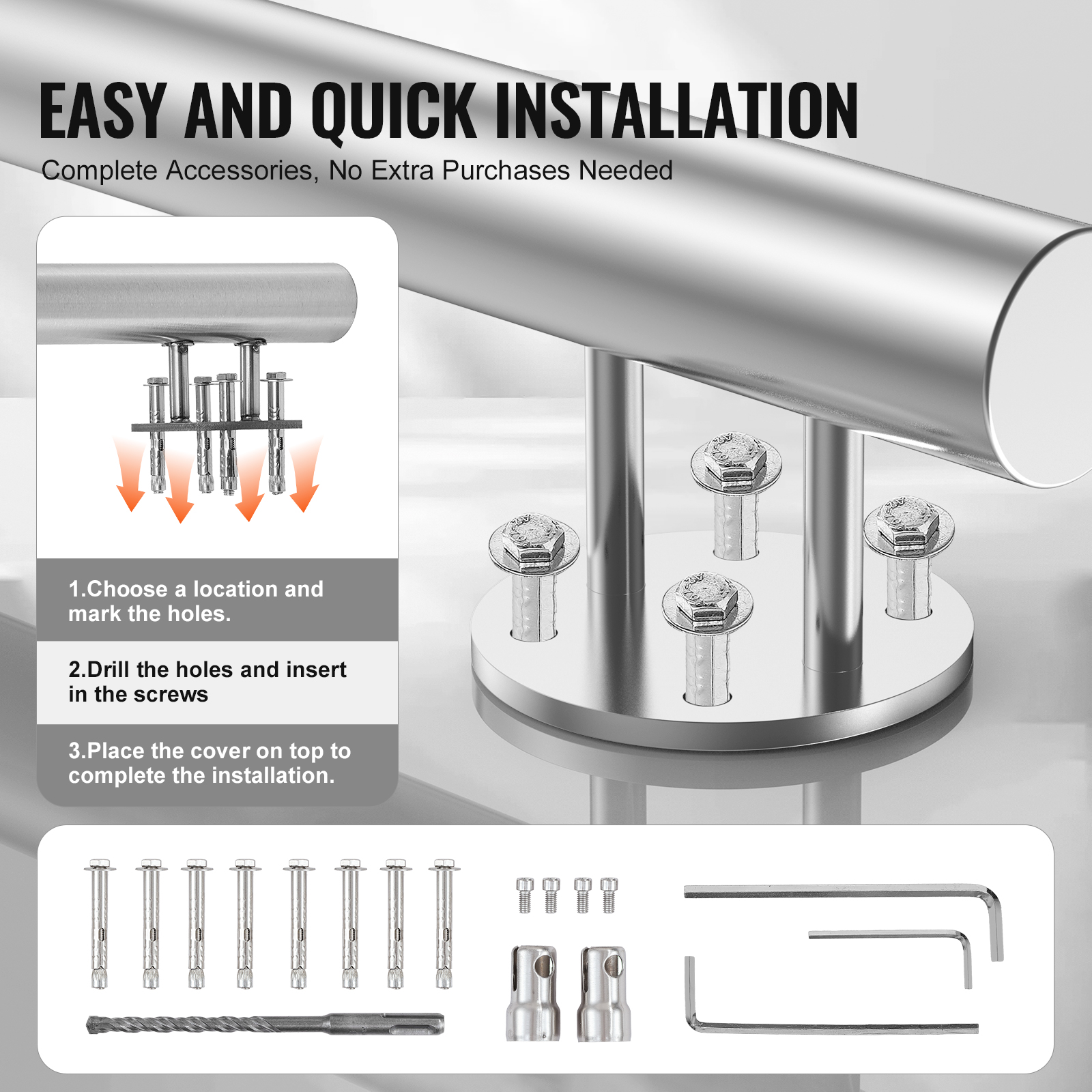 EASY AND QUICK INSTALLATION

Complete Accessories, No Extra Purchases Needed

1.Choose a location and mark the holes.

2.Drill the holes and insert in the screws

3.Place the cover on top to complete the installation.