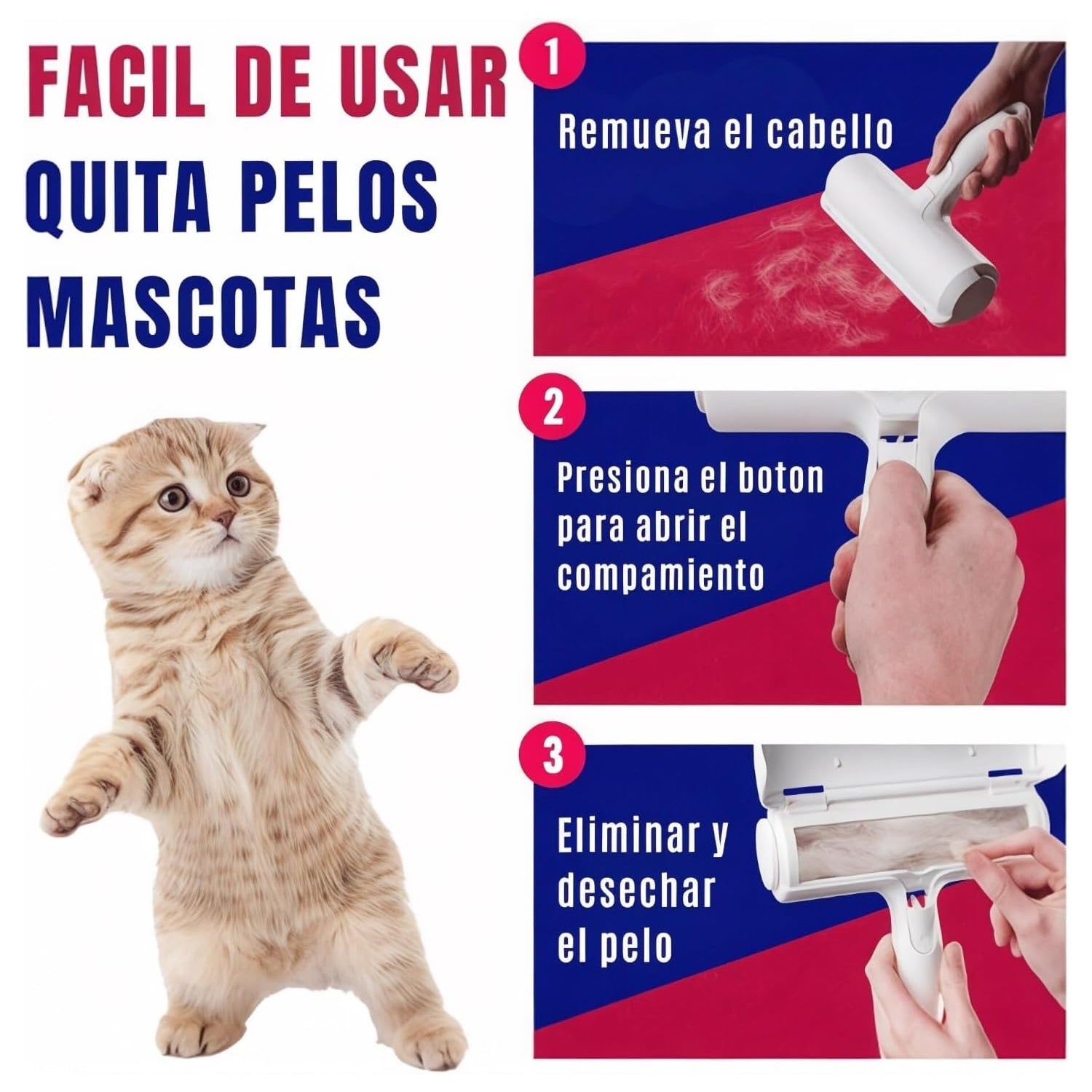 FACIL DE USAR
QUITA PELOS
MASCOTAS

1
Remueva el cabello

2
Presiona el boton para abrir el compamiento

3
Eliminar y desechar el pelo