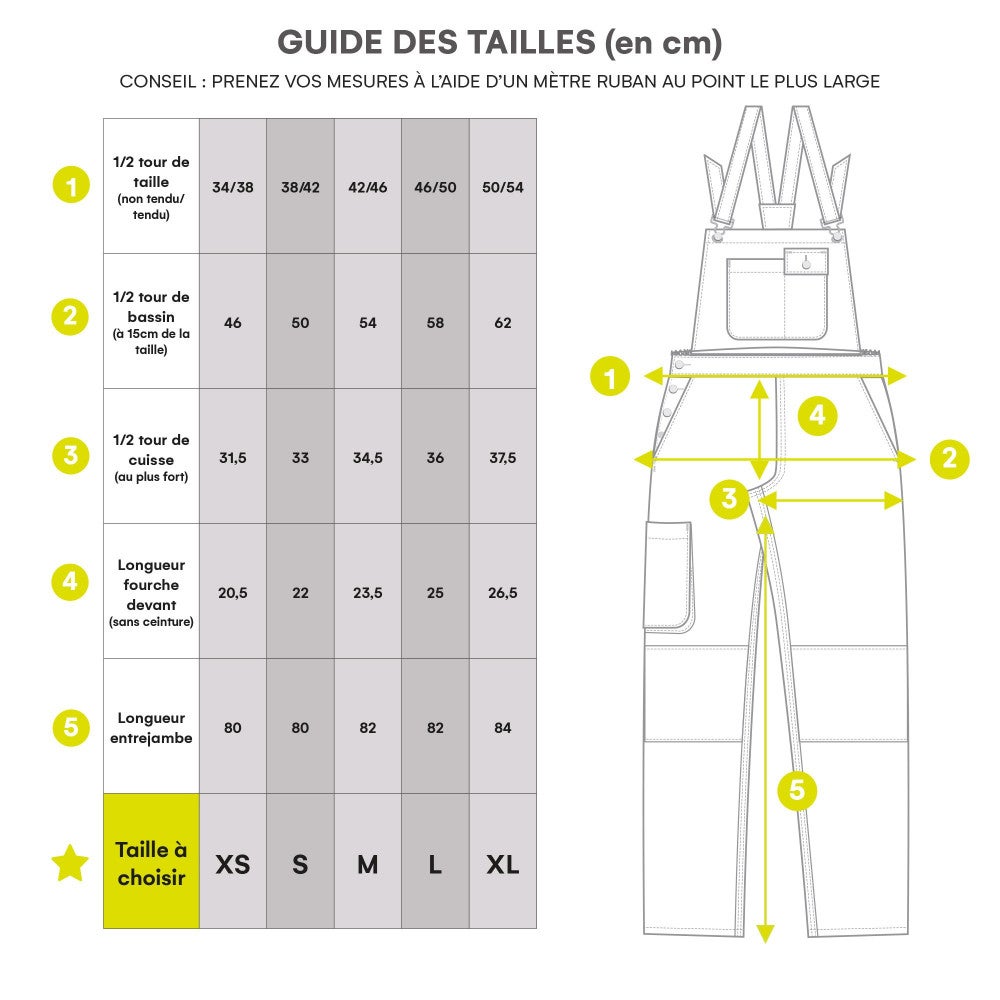 GUIDE DES TAILLES (en cm)

CONSEIL : PRENEZ VOS MESURES À L'AIDE D'UN MÈTRE RUBAN AU POINT LE PLUS LARGE

| | | | | | | |
|---|---|---|---|---|---|---|
| 1 | 1/2 tour de taille (non tendu/ tendu) | 34/38 | 38/42 | 42/46 | 46/50 | 50/54 |
| 2 | 1/2 tour de bassin (à 15cm de la taille) | 46 | 50 | 54 | 58 | 62 |
| 3 | 1/2 tour de cuisse (au plus fort) | 31,5 | 33 | 34,5 | 36 | 37,5 |
| 4 | Longueur fourche devant (sans ceinture) | 20,5 | 22 | 23,5 | 25 | 26,5 |
| 5 | Longueur entrejambe | 80 | 80 | 82 | 82 | 84 |
| | Taille à choisir | XS | S | M | L | XL |

1
4
2
3
5