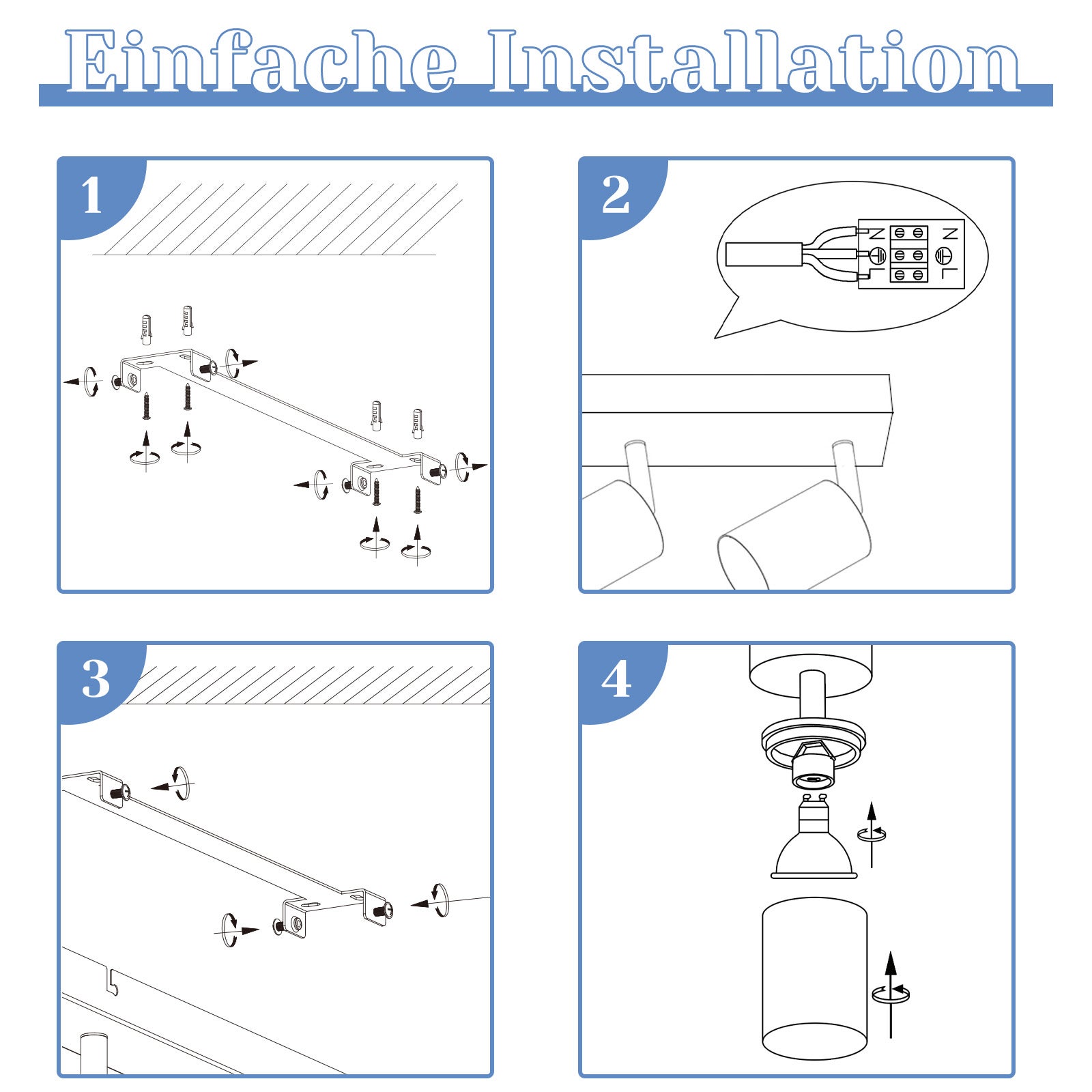 Einfache Installation

1

2

N
L
N
L

3

4