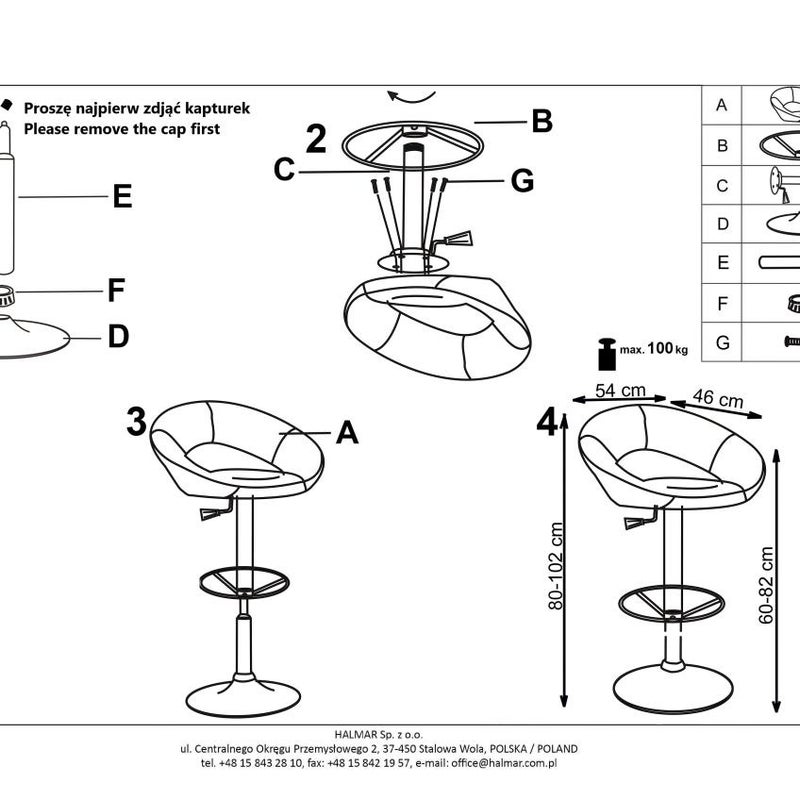 Proszę najpierw zdjąć kapturek
Please remove the cap first

E

F

D

2

B

C

G

A
B
C
D
E
F
G

max. 100 kg

3

A

4

54 cm

46 cm

80-102 cm

60-82 cm

HALMAR Sp. z o.o.
ul. Centralnego Okręgu Przemysłowego 2, 37-450 Stalowa Wola, POLSKA / POLAND
tel. +48 15 843 28 10, fax: +48 15 842 19 57, e-mail: office@halmar.com.pl