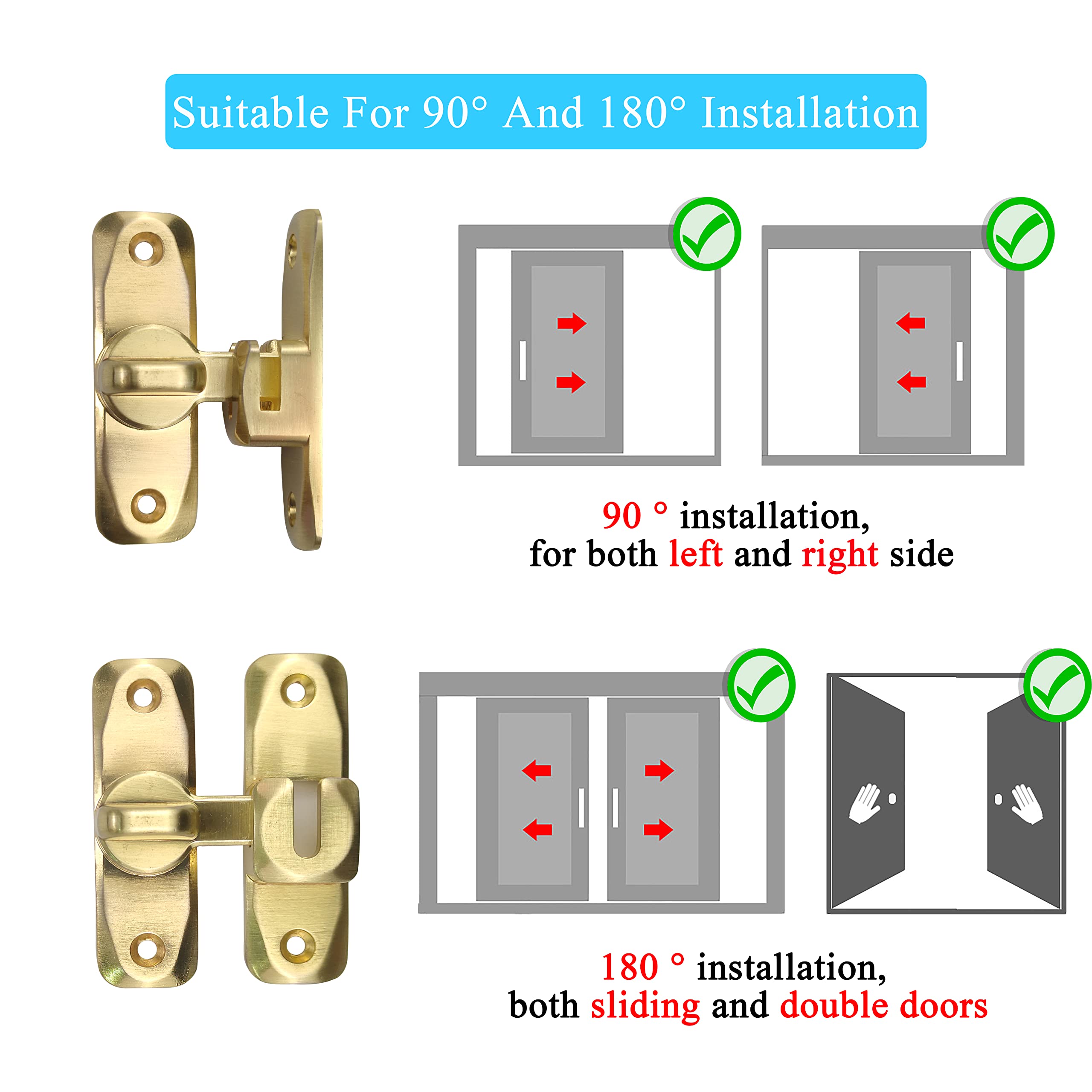 Suitable For 90° And 180° Installation

90 ° installation,
for both left and right side

180 ° installation,
both sliding and double doors