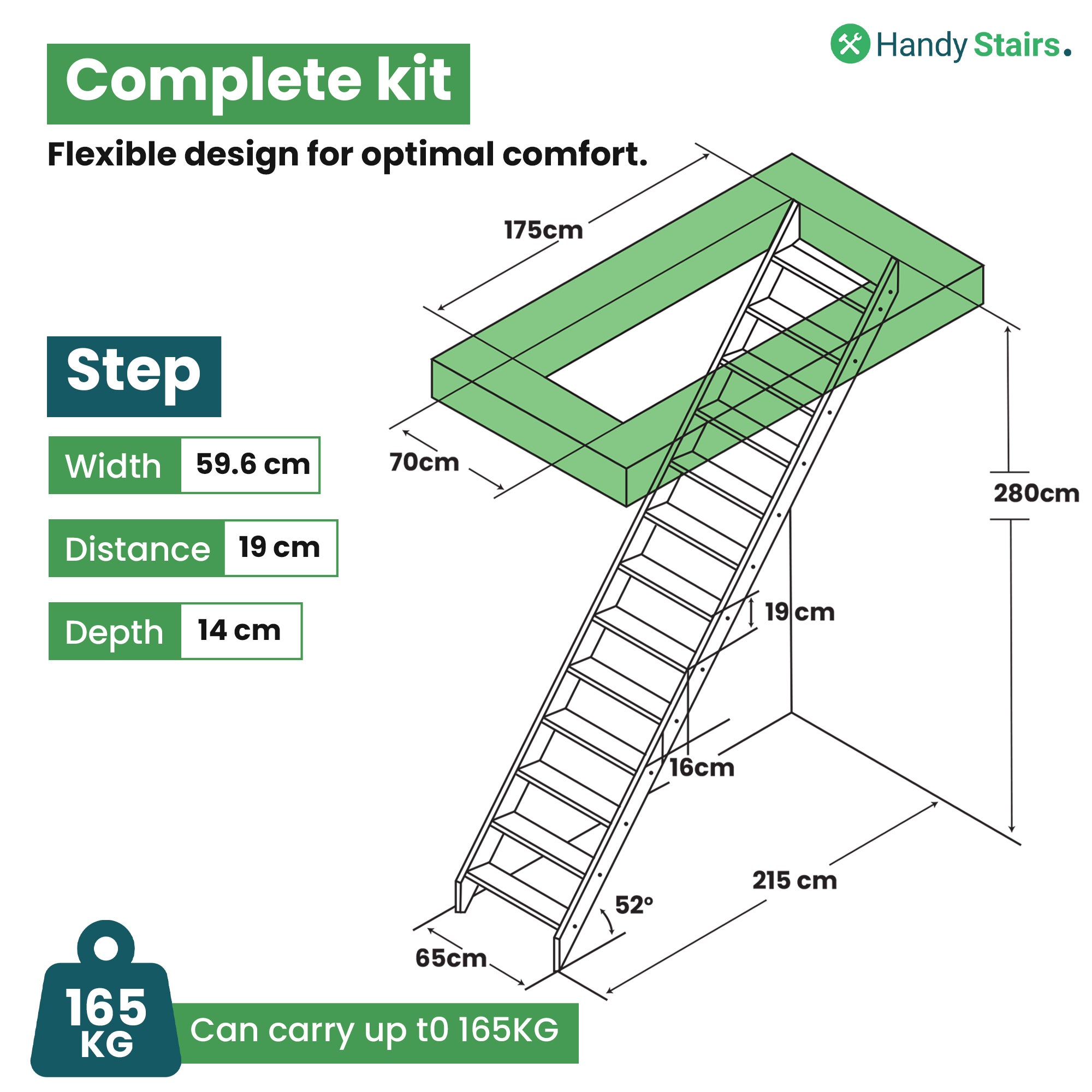 Handy Stairs.

Complete kit

Flexible design for optimal comfort.

Step

| Width | 59.6 cm |
|---|---|
| Distance | 19 cm |
| Depth | 14 cm |

175cm

70cm

280cm

19 cm

16cm

215 cm

52°

65cm

165 KG

Can carry up t0 165KG