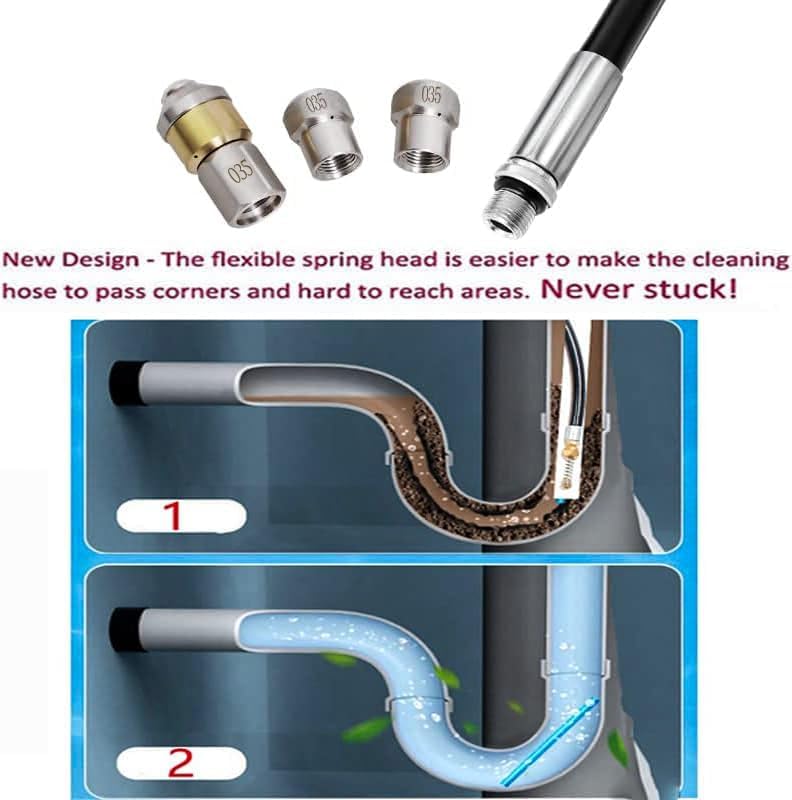 035

035

035

New Design - The flexible spring head is easier to make the cleaning hose to pass corners and hard to reach areas. Never stuck!

1

2