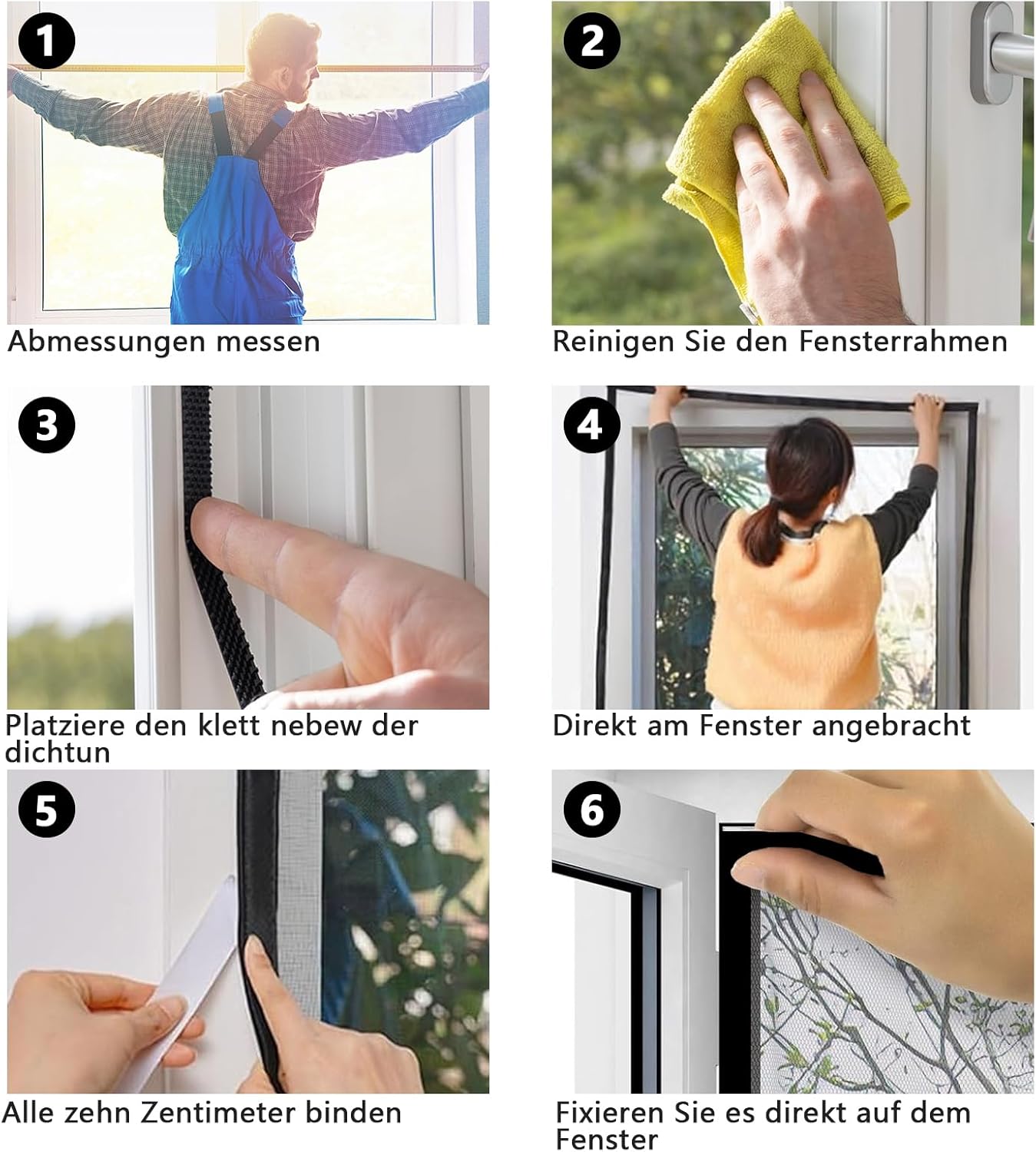 1

Abmessungen messen

2

Reinigen Sie den Fensterrahmen

3

Platziere den klett nebew der dichtun

4

Direkt am Fenster angebracht

5

Alle zehn Zentimeter binden

6

Fixieren Sie es direkt auf dem Fenster