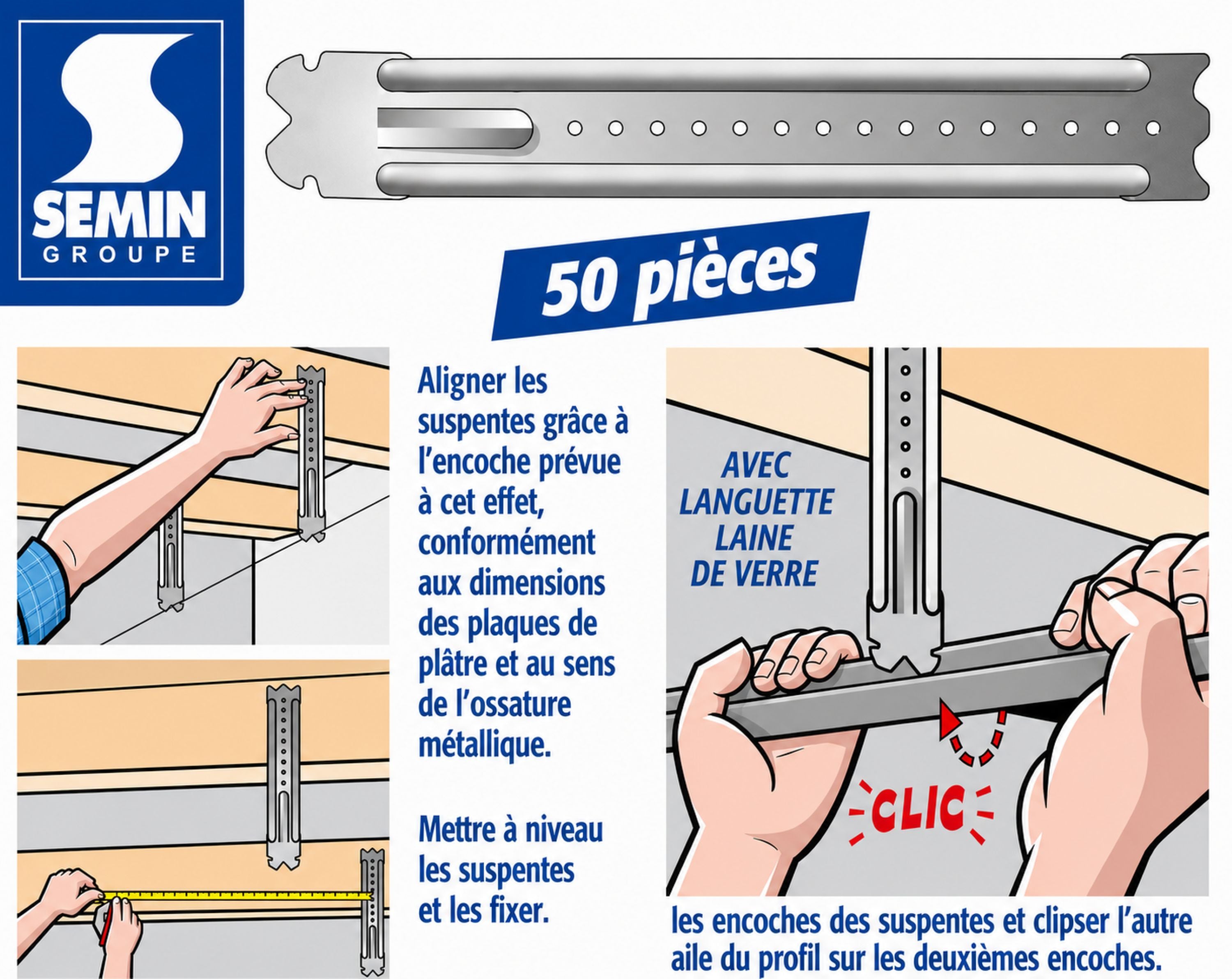 SEMIN
GROUPE

50 pièces

Aligner les suspentes grâce à l'encoche prévue à cet effet, conformément aux dimensions des plaques de plâtre et au sens de l'ossature métallique.

Mettre à niveau les suspentes et les fixer.

AVEC LANGUETTE LAINE DE VERRE

CLIC

les encoches des suspentes et clipser l'autre aile du profil sur les deuxièmes encoches.