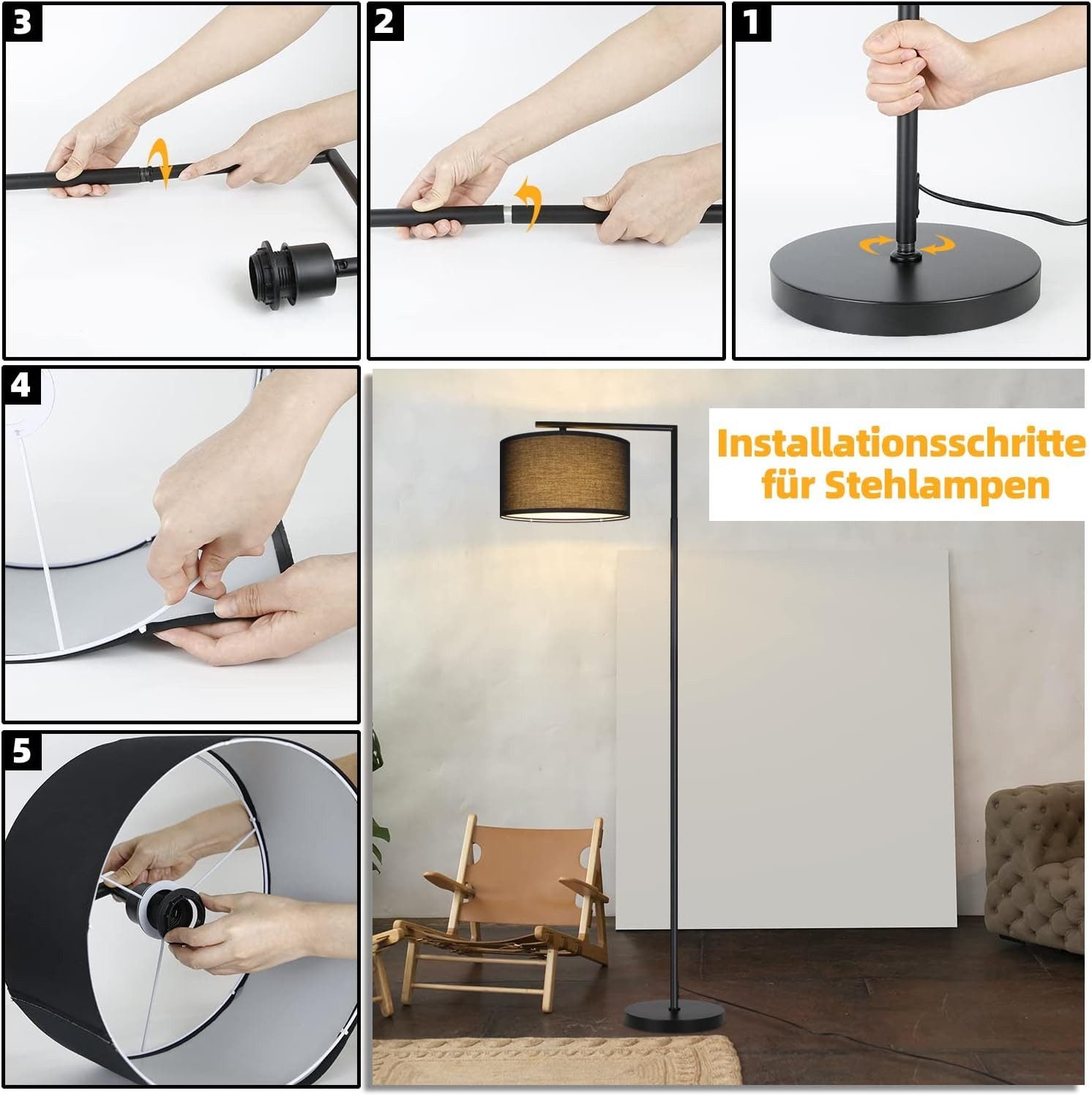 3

2

1

4

Installationsschritte für Stehlampen

5